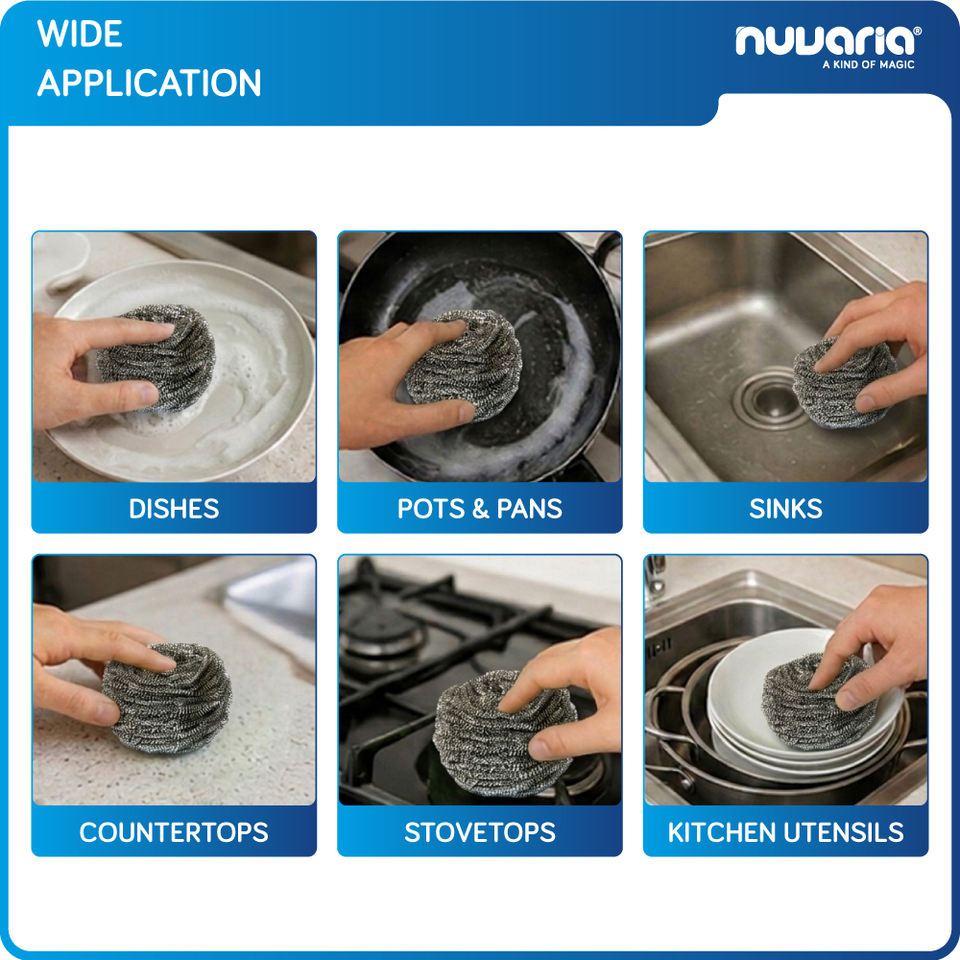 WIDE
APPLICATION

nuvaria®
A KIND OF MAGIC

DISHES

POTS & PANS

SINKS

COUNTERTOPS

STOVETOPS

KITCHEN UTENSILS