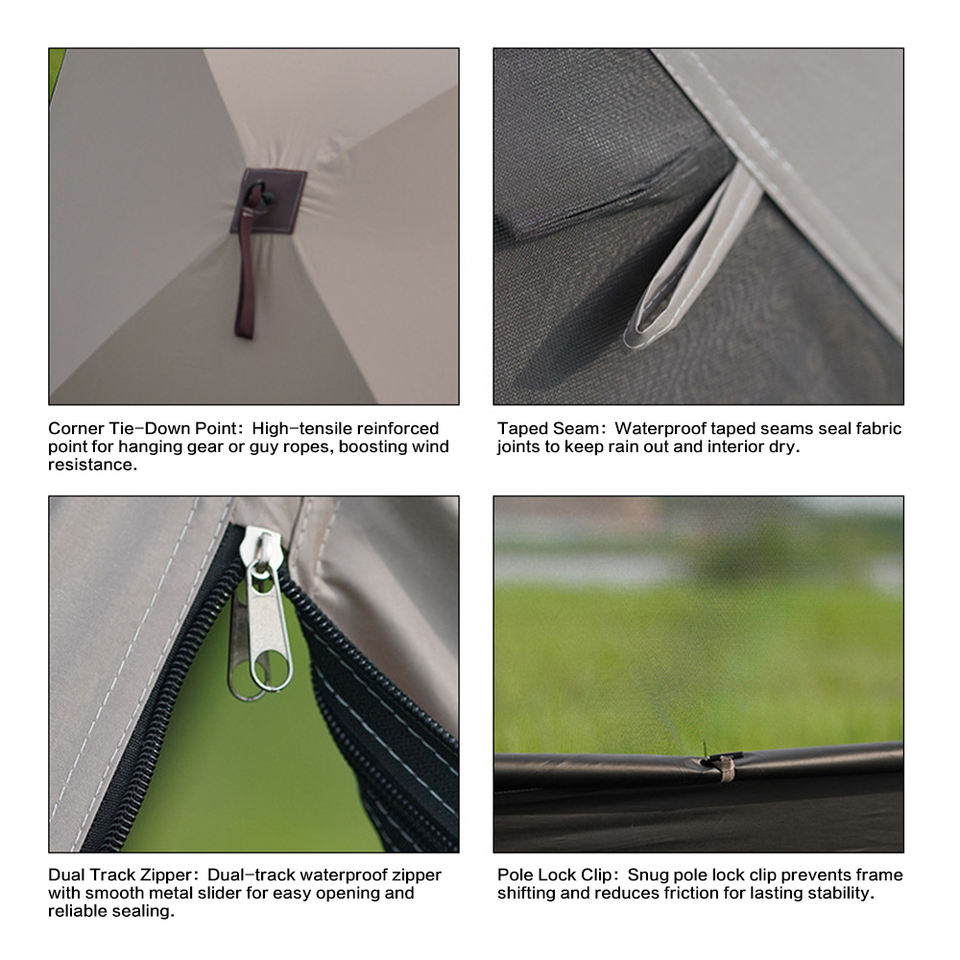 Corner Tie-Down Point: High-tensile reinforced point for hanging gear or guy ropes, boosting wind resistance.

Taped Seam: Waterproof taped seams seal fabric joints to keep rain out and interior dry.

Dual Track Zipper: Dual-track waterproof zipper with smooth metal slider for easy opening and reliable sealing.

Pole Lock Clip: Snug pole lock clip prevents frame shifting and reduces friction for lasting stability.