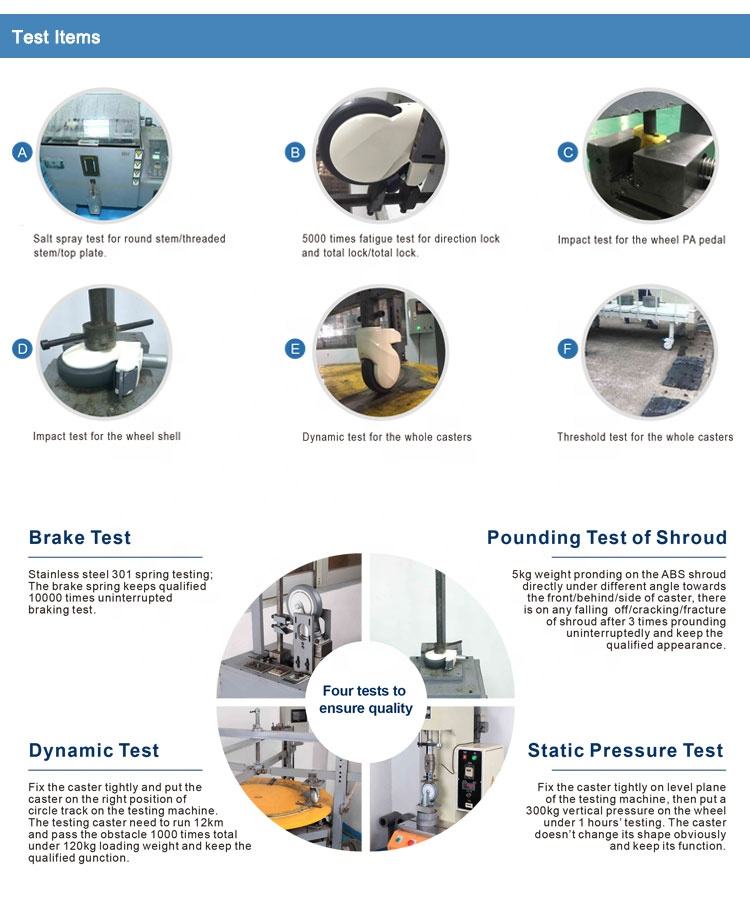 Test Items

A

Salt spray test for round stem/threaded stem/top plate.

B

5000 times fatigue test for direction lock and total lock/total lock.

C

Impact test for the wheel PA pedal

D

Impact test for the wheel shell

E

Dynamic test for the whole casters

F

Threshold test for the whole casters

Brake Test

Stainless steel 301 spring testing; The brake spring keeps qualified 10000 times uninterrupted braking test.

Pounding Test of Shroud

5kg weight pronding on the ABS shroud directly under different angle towards the front/behind/side of caster, there is on any falling off/cracking/fracture of shroud after 3 times prounding uninterruptedly and keep the qualified appearance.

Four tests to ensure quality

Dynamic Test

Fix the caster tightly and put the caster on the right position of circle track on the testing machine. The testing caster need to run 12km and pass the obstacle 1000 times total under 120kg loading weight and keep the qualified gunction.

Static Pressure Test

Fix the caster tightly on level plane of the testing machine, then put a 300kg vertical pressure on the wheel under 1 hours' testing. The caster doesn't change its shape obviously and keep its function.