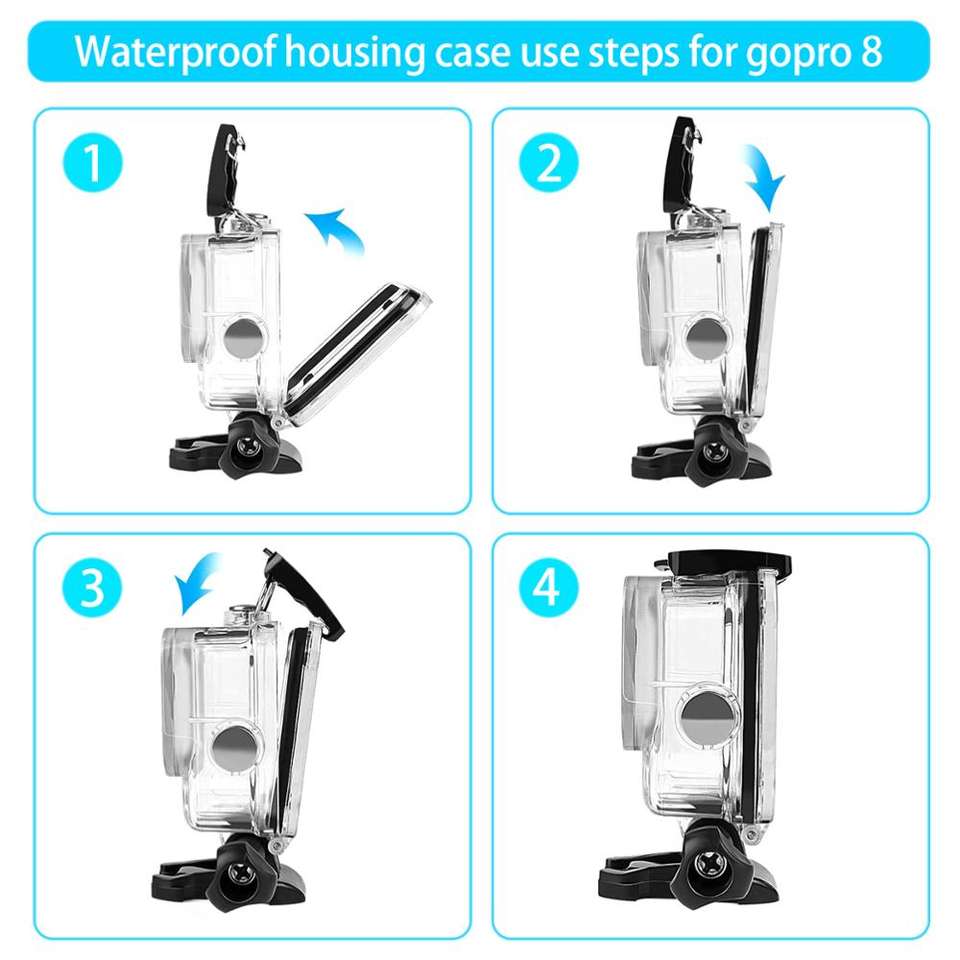 Waterproof housing case use steps for gopro 8

1

2

3

4