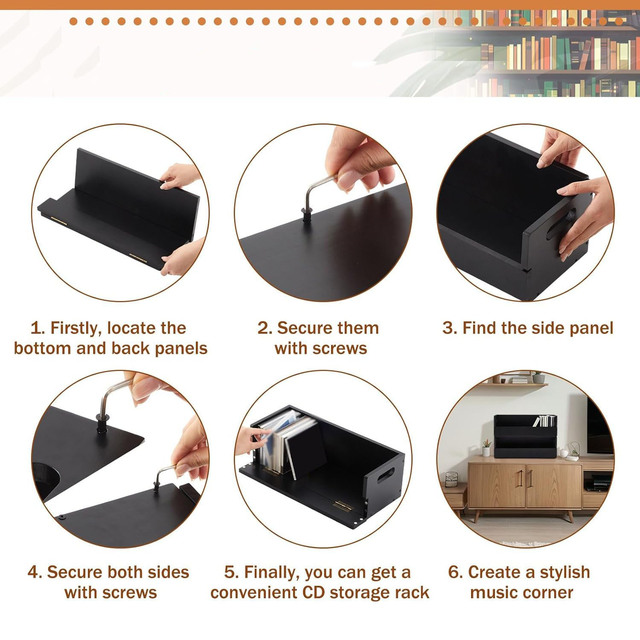 1. Firstly, locate the bottom and back panels

2. Secure them with screws

3. Find the side panel

4. Secure both sides with screws

5. Finally, you can get a convenient CD storage rack

6. Create a stylish music corner