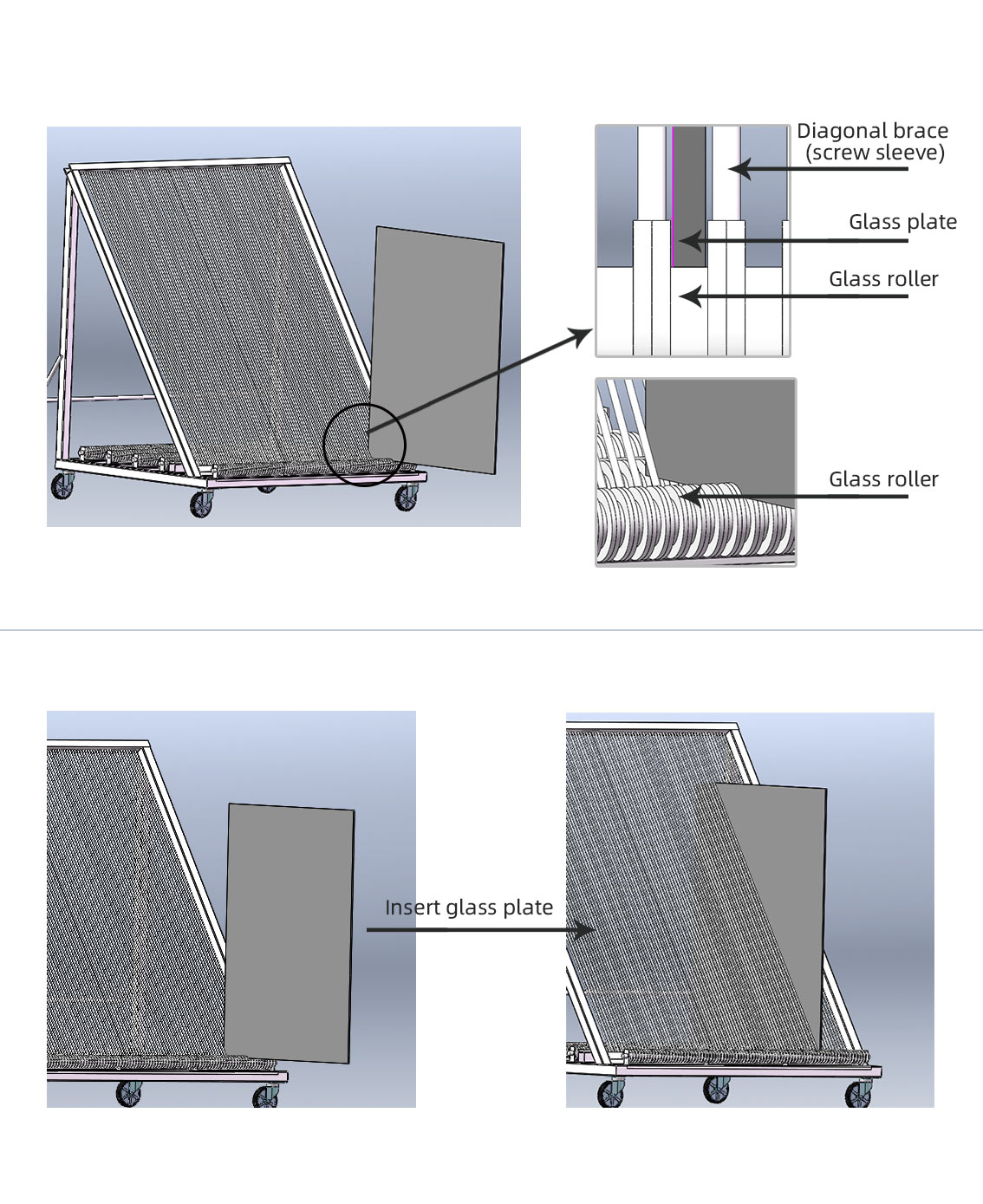 Diagonal brace
(screw sleeve)

Glass plate

Glass roller

Glass roller

Insert glass plate