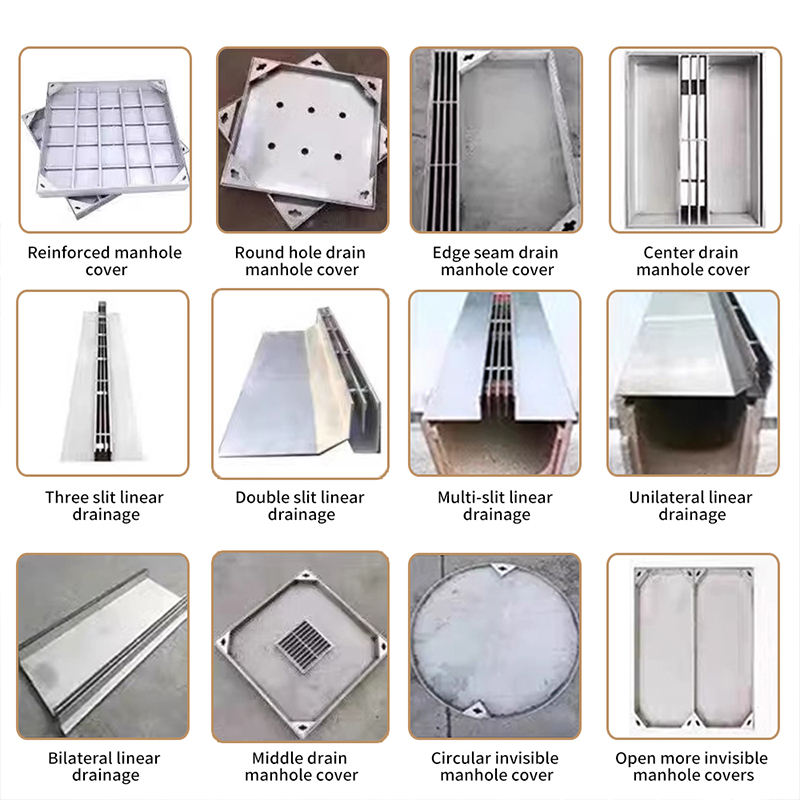 Reinforced manhole cover

Round hole drain manhole cover

Edge seam drain manhole cover

Center drain manhole cover

Three slit linear drainage

Double slit linear drainage

Multi-slit linear drainage

Unilateral linear drainage

Bilateral linear drainage

Middle drain manhole cover

Circular invisible manhole cover

Open more invisible manhole covers