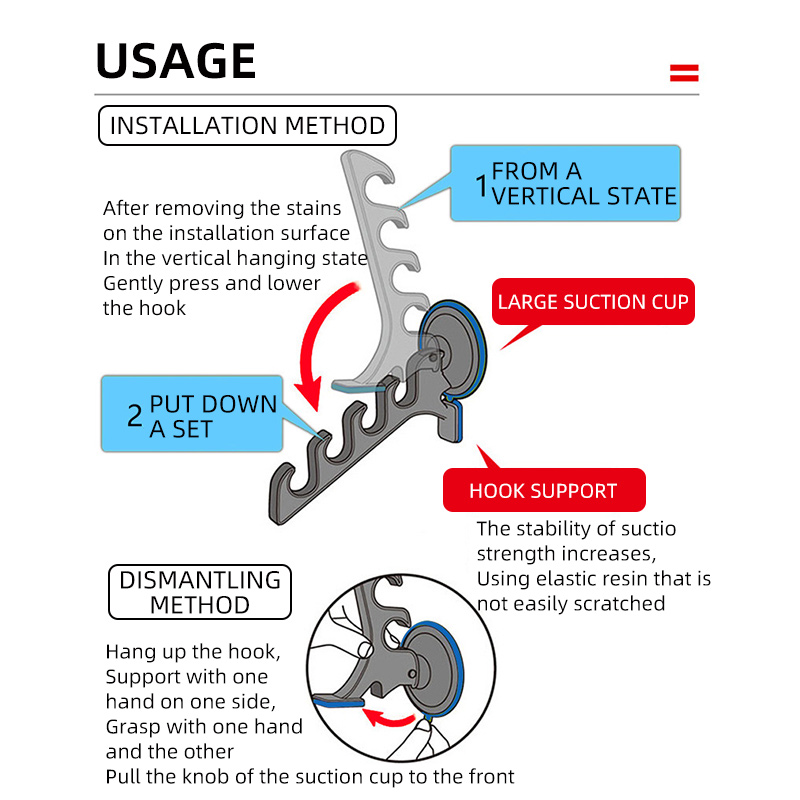 USAGE

INSTALLATION METHOD

1 FROM A VERTICAL STATE

After removing the stains on the installation surface In the vertical hanging state Gently press and lower the hook

LARGE SUCTION CUP

2 PUT DOWN A SET

HOOK SUPPORT

The stability of suctio strength increases, Using elastic resin that is not easily scratched

DISMANTLING METHOD

Hang up the hook, Support with one hand on one side, Grasp with one hand and the other Pull the knob of the suction cup to the front