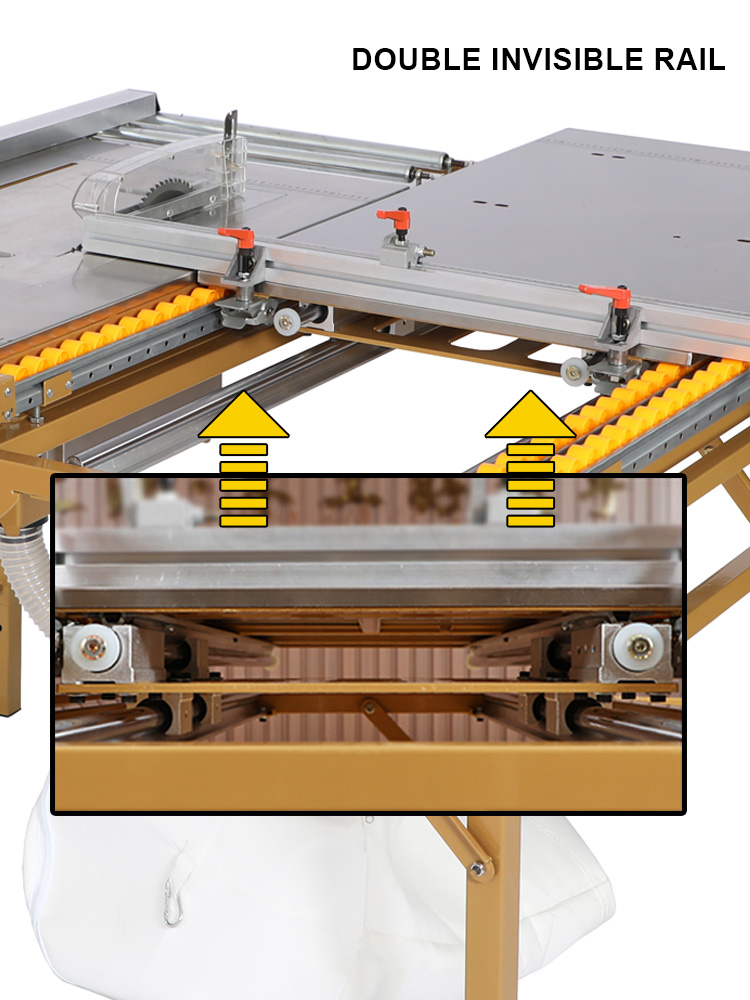 DOUBLE INVISIBLE RAIL