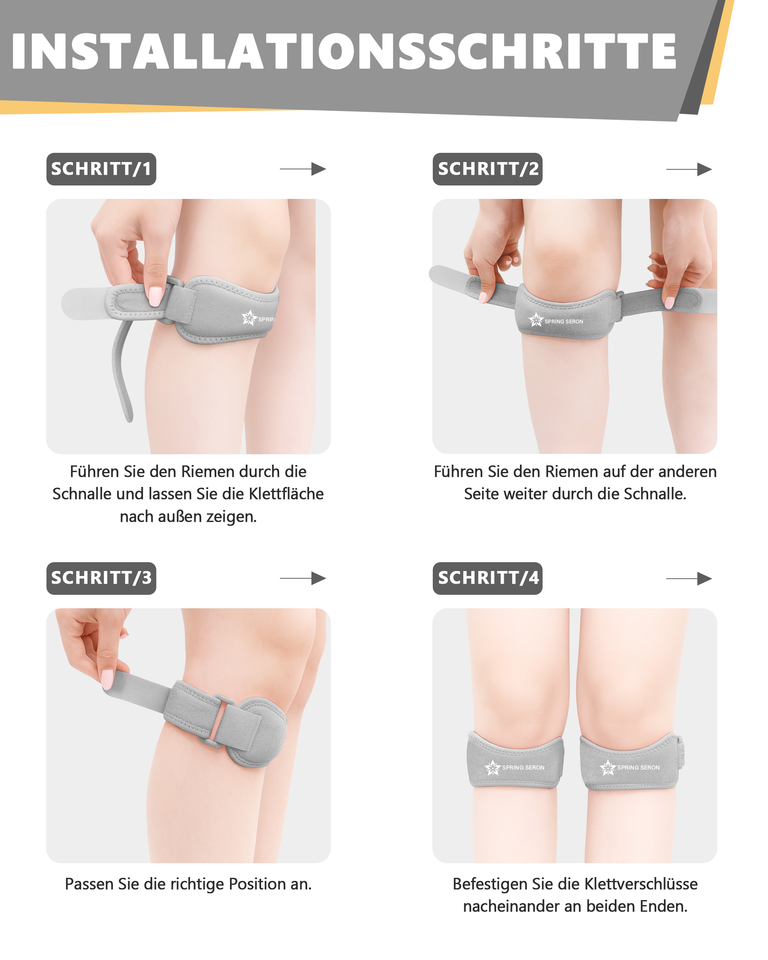 INSTALLATIONSSCHRITTE

SCHRITT/1

SPRING SERON

Führen Sie den Riemen durch die Schnalle und lassen Sie die Klettfläche nach außen zeigen.

SCHRITT/2

SPRING SERON

Führen Sie den Riemen auf der anderen Seite weiter durch die Schnalle.

SCHRITT/3

Passen Sie die richtige Position an.

SCHRITT/4

SPRING SERON

SPRING SERON

Befestigen Sie die Klettverschlüsse nacheinander an beiden Enden.