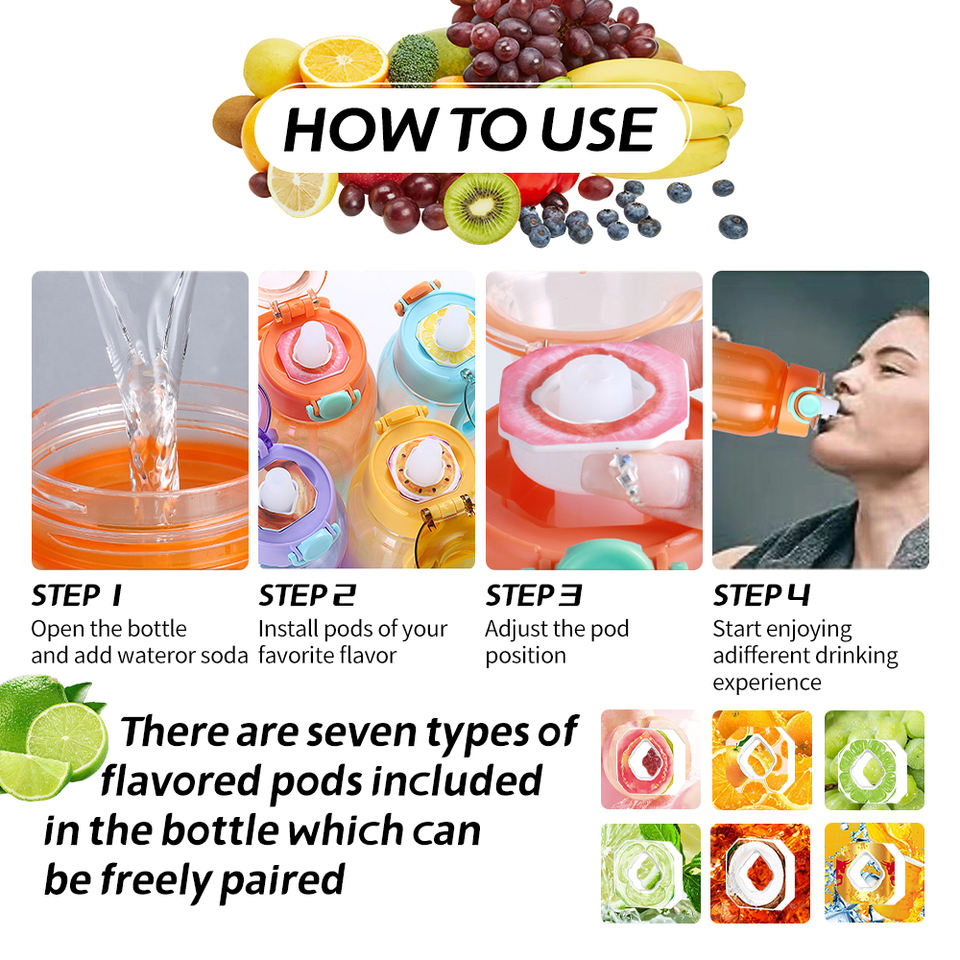 HOW TO USE

STEP 1
Open the bottle and add wateror soda

STEP 2
Install pods of your favorite flavor

STEP 3
Adjust the pod position

STEP 4
Start enjoying adifferent drinking experience

There are seven types of flavored pods included in the bottle which can be freely paired