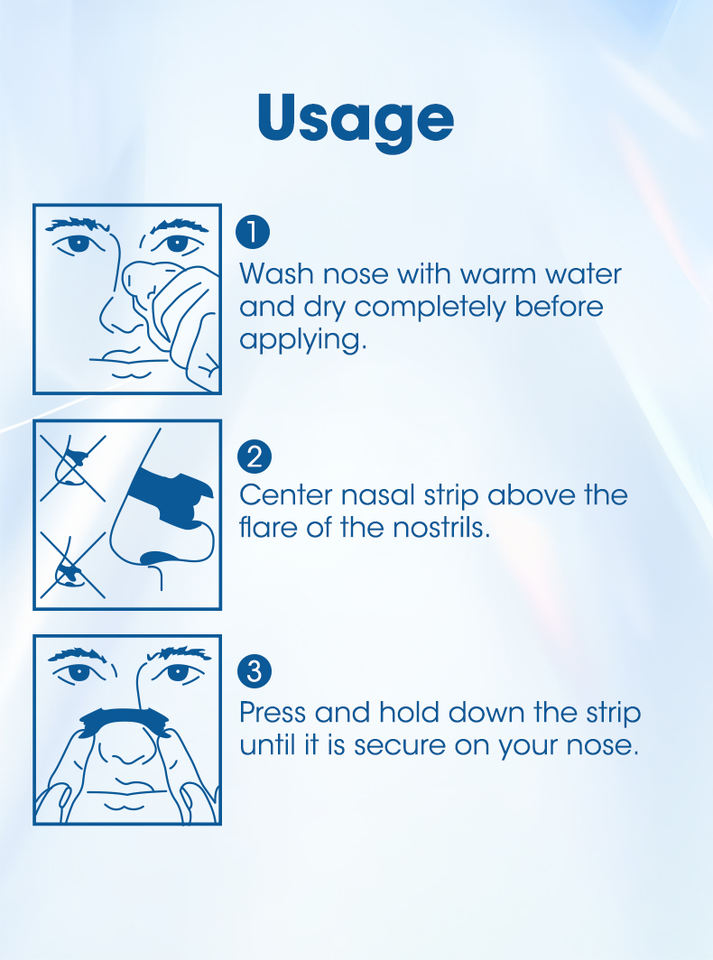 Usage

1
Wash nose with warm water and dry completely before applying.

2
Center nasal strip above the flare of the nostrils.

3
Press and hold down the strip until it is secure on your nose.