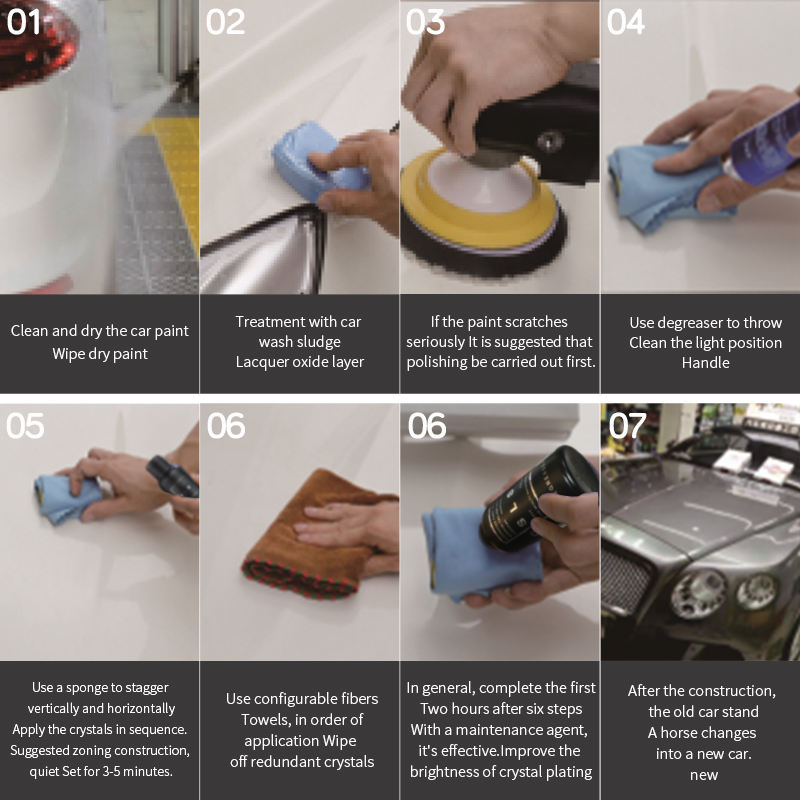 01

Clean and dry the car paint
Wipe dry paint

02

Treatment with car wash sludge
Lacquer oxide layer

03

If the paint scratches seriously It is suggested that polishing be carried out first.

04

Use degreaser to throw Clean the light position Handle

05

Use a sponge to stagger vertically and horizontally Apply the crystals in sequence. Suggested zoning construction, quiet Set for 3-5 minutes.

06

Use configurable fibers Towels, in order of application Wipe off redundant crystals

06

In general, complete the first Two hours after six steps With a maintenance agent, it's effective.Improve the brightness of crystal plating

07

After the construction, the old car stand A horse changes into a new car. new