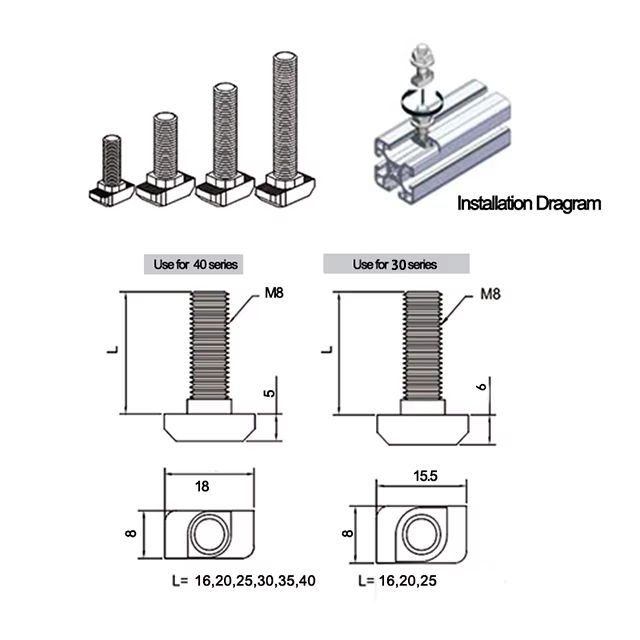 Installation Dragram

Use for 40 series

M8

L

5

18

8

L= 16,20,25,30,35,40

Use for 30 series

M8

L

6

15.5

8

L= 16,20,25