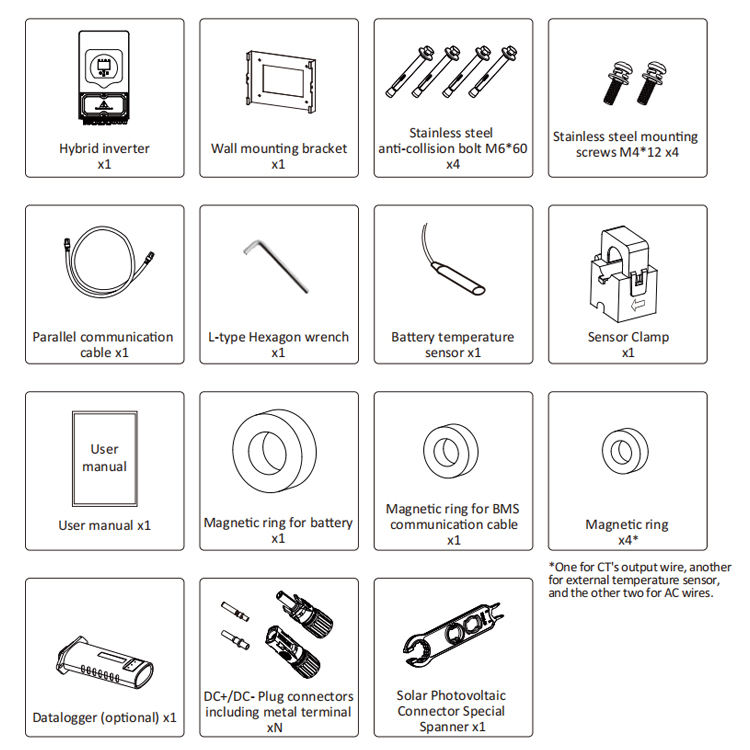 Hybrid inverter
x1

Wall mounting bracket
x1

Stainless steel
anti-collision bolt M6*60
x4

Stainless steel mounting
screws M4*12 x4

Parallel communication
cable x1

L-type Hexagon wrench
x1

Battery temperature
sensor x1

Sensor Clamp
x1

User
manual

User manual x1

Magnetic ring for battery
x1

Magnetic ring for BMS
communication cable
x1

Magnetic ring
x4*

*One for CT's output wire, another for external temperature sensor, and the other two for AC wires.

Datalogger (optional) x1

DC+/DC- Plug connectors
including metal terminal
xN

Solar Photovoltaic
Connector Special
Spanner x1