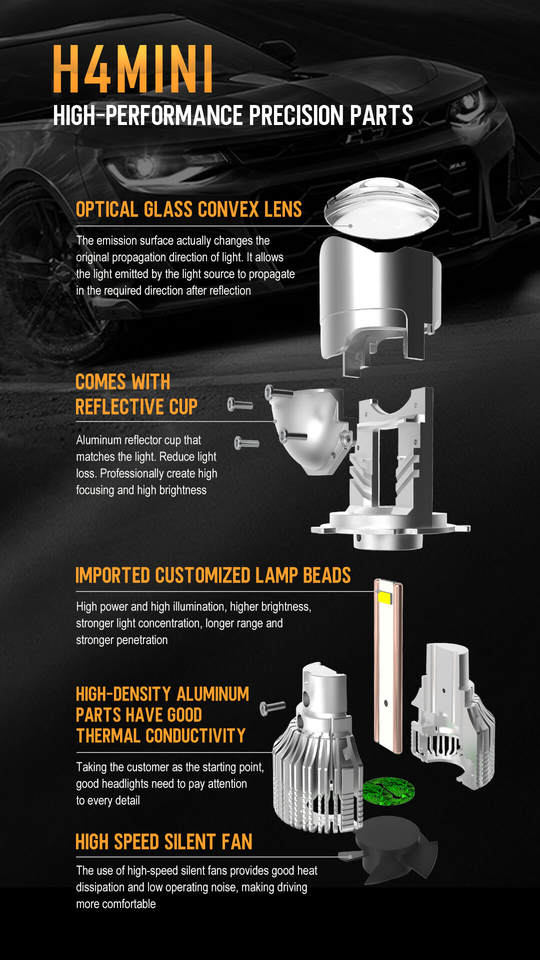 H4MINI
HIGH-PERFORMANCE PRECISION PARTS

OPTICAL GLASS CONVEX LENS

The emission surface actually changes the original propagation direction of light. It allows the light emitted by the light source to propagate in the required direction after reflection

COMES WITH REFLECTIVE CUP

Aluminum reflector cup that matches the light. Reduce light loss. Professionally create high focusing and high brightness

IMPORTED CUSTOMIZED LAMP BEADS

High power and high illumination, higher brightness, stronger light concentration, longer range and stronger penetration

HIGH-DENSITY ALUMINUM PARTS HAVE GOOD THERMAL CONDUCTIVITY

Taking the customer as the starting point, good headlights need to pay attention to every detail

HIGH SPEED SILENT FAN

The use of high-speed silent fans provides good heat dissipation and low operating noise, making driving more comfortable