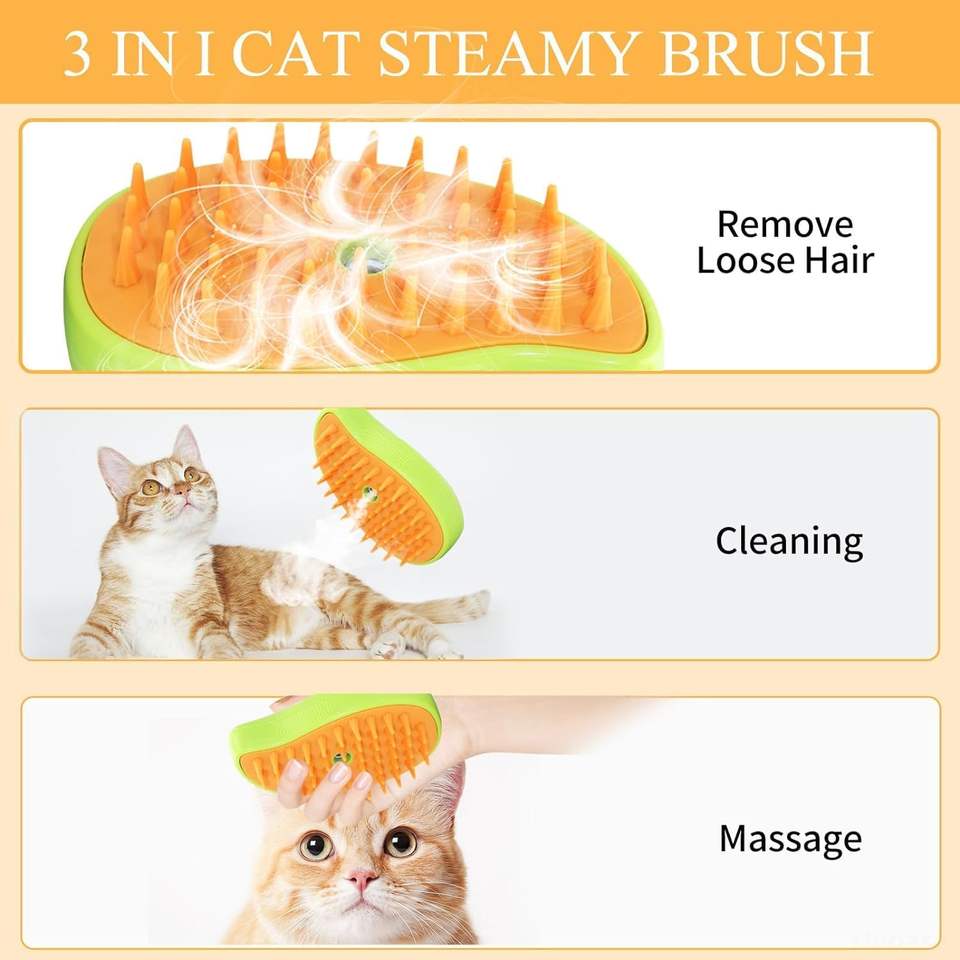 3 IN I CAT STEAMY BRUSH

Remove Loose Hair

Cleaning

Massage