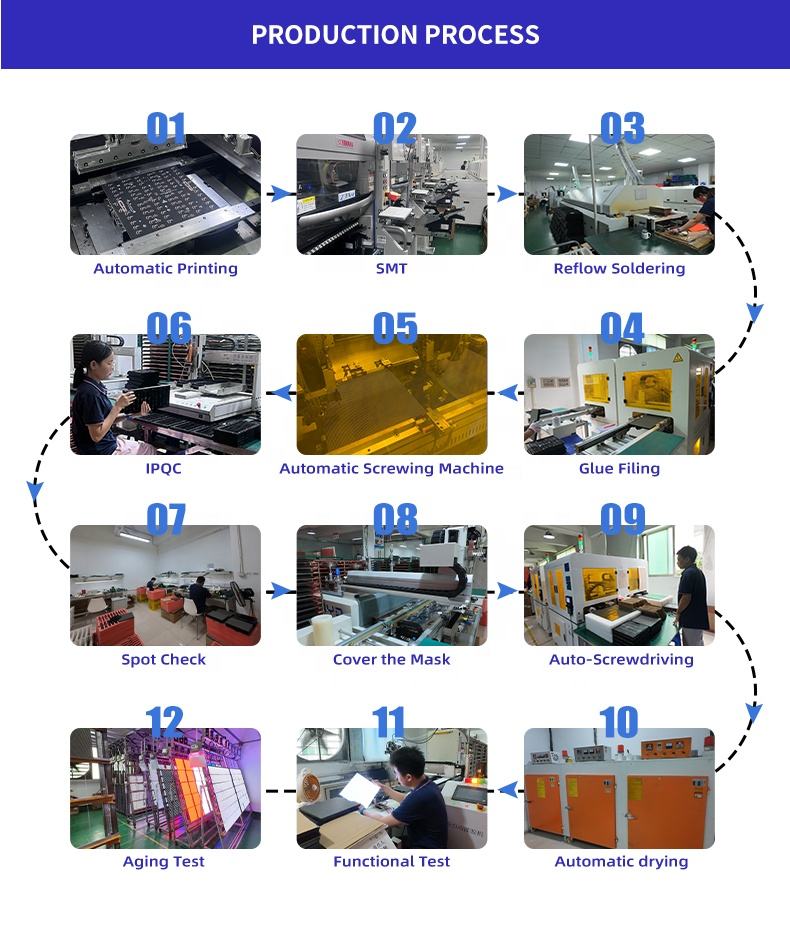 PRODUCTION PROCESS

01
Automatic Printing

02
SMT

03
Reflow Soldering

04
Glue Filing

05
Automatic Screwing Machine

06
IPQC

07
Spot Check

08
Cover the Mask

09
Auto-Screwdriving

10
Automatic drying

11
Functional Test

12
Aging Test