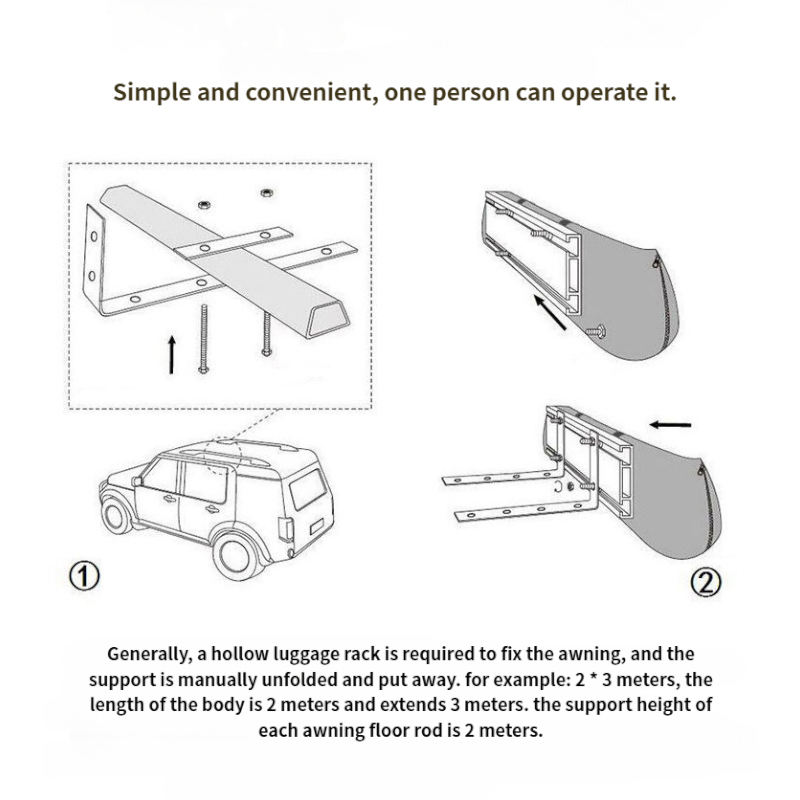 Simple and convenient, one person can operate it.

①

②

Generally, a hollow luggage rack is required to fix the awning, and the support is manually unfolded and put away. for example: 2 * 3 meters, the length of the body is 2 meters and extends 3 meters. the support height of each awning floor rod is 2 meters.