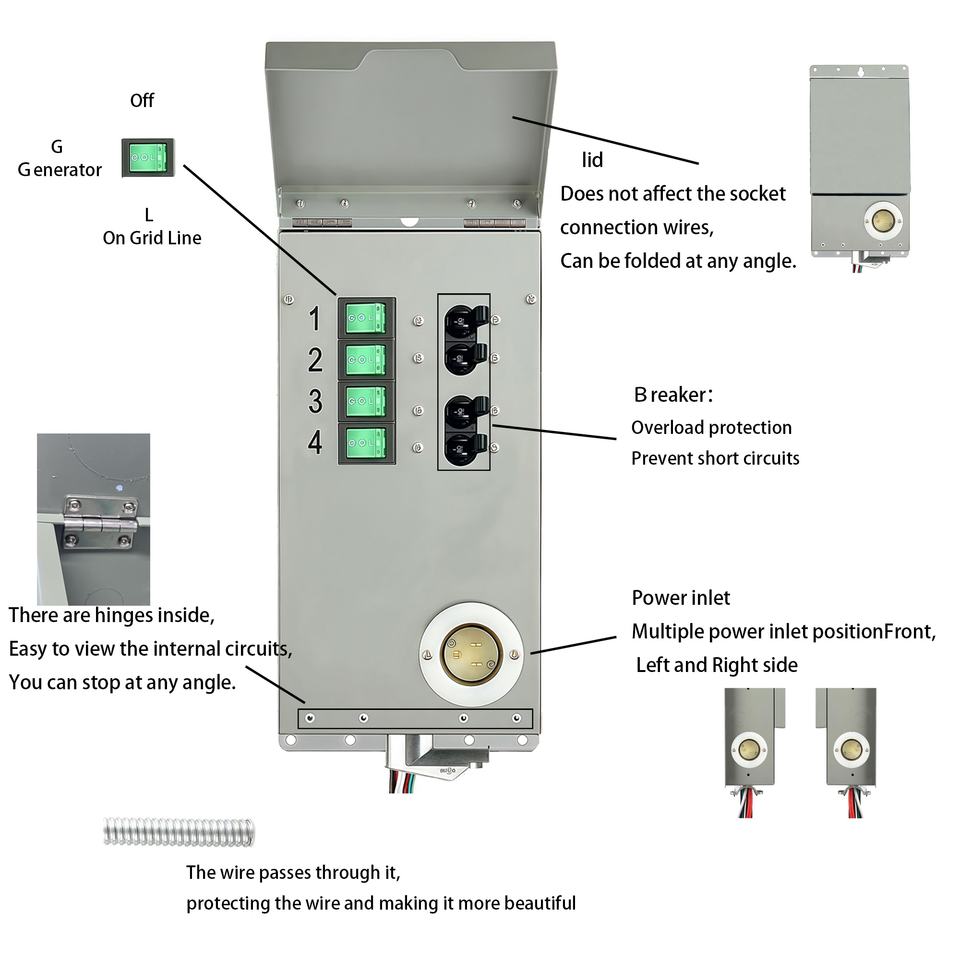 Off

G
Generator

L
On Grid Line

lid
Does not affect the socket connection wires,
Can be folded at any angle.

1
2
3
4

Breaker:
Overload protection
Prevent short circuits

There are hinges inside,
Easy to view the internal circuits,
You can stop at any angle.

Power inlet
Multiple power inlet positionFront,
Left and Right side

The wire passes through it,
protecting the wire and making it more beautiful