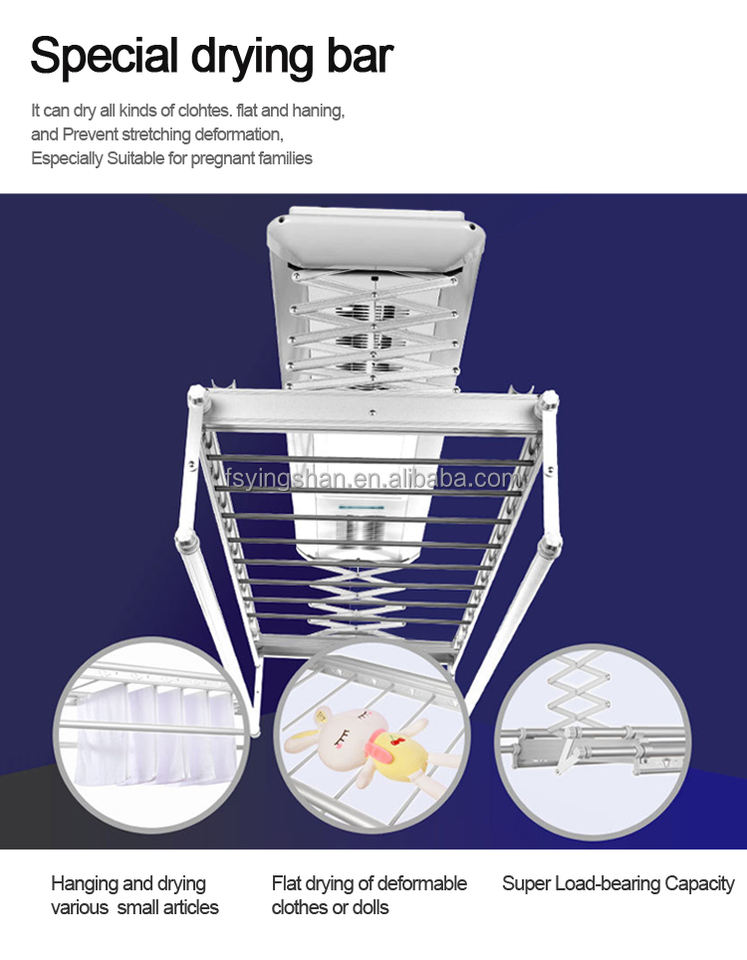 Special drying bar

It can dry all kinds of clohtes. flat and haning, and Prevent stretching deformation, Especially Suitable for pregnant families

fsyingshan.en.alibaba.com

Hanging and drying various small articles

Flat drying of deformable clothes or dolls

Super Load-bearing Capacity