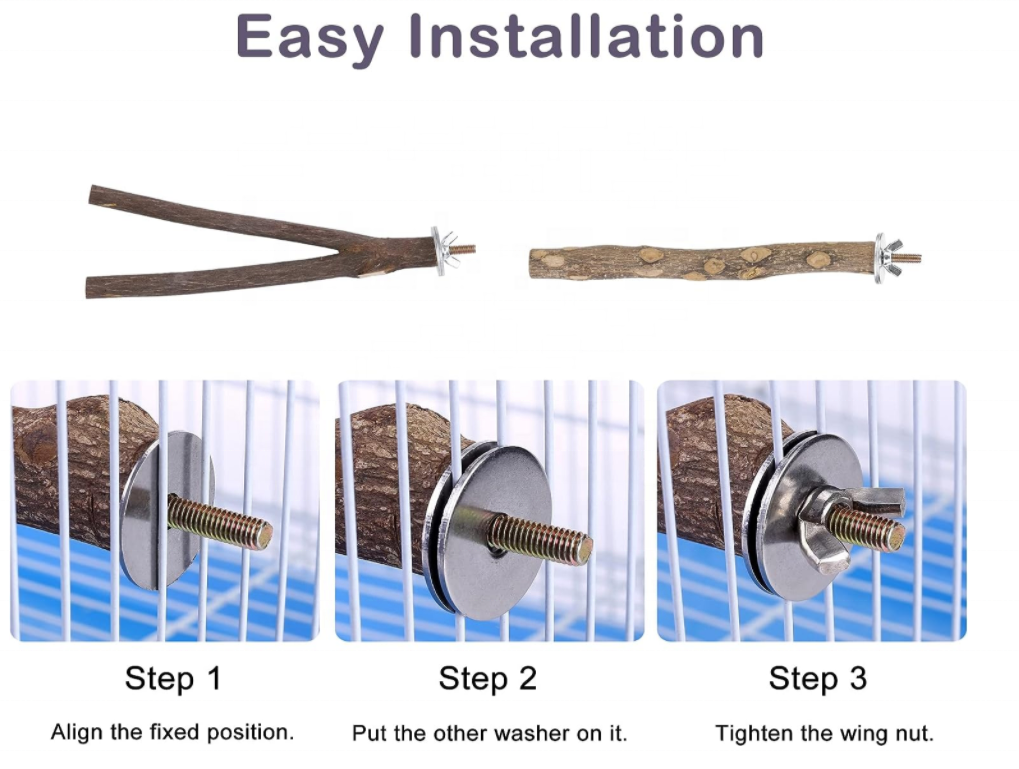 Easy Installation

Step 1

Align the fixed position.

Step 2

Put the other washer on it.

Step 3

Tighten the wing nut.