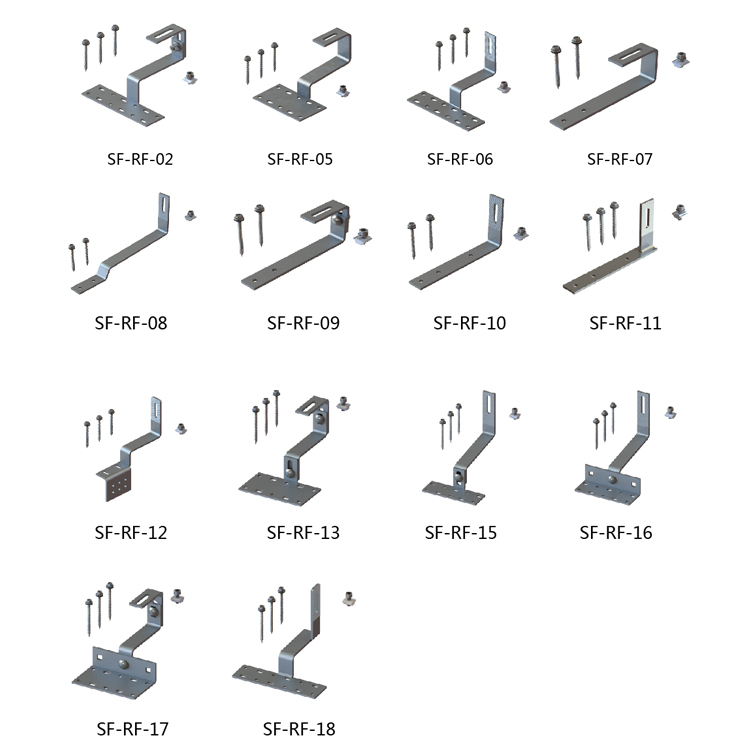 SF-RF-02 SF-RF-05 SF-RF-06 SF-RF-07

SF-RF-08 SF-RF-09 SF-RF-10 SF-RF-11

SF-RF-12 SF-RF-13 SF-RF-15 SF-RF-16

SF-RF-17 SF-RF-18