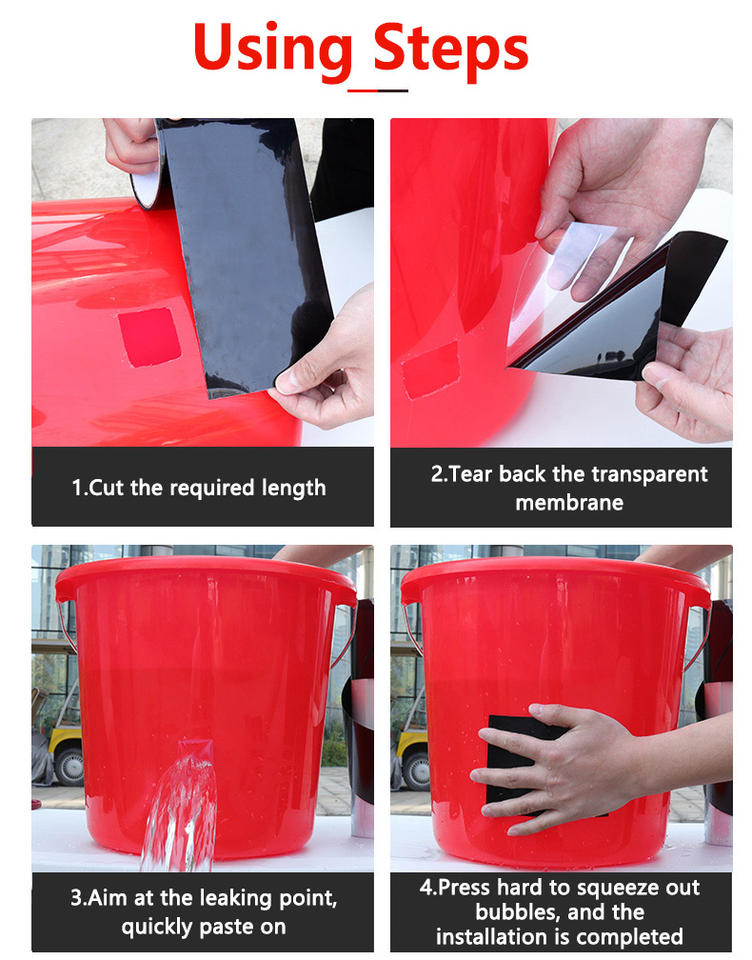 Using Steps

1.Cut the required length

2.Tear back the transparent membrane

3.Aim at the leaking point, quickly paste on

4.Press hard to squeeze out bubbles, and the installation is completed