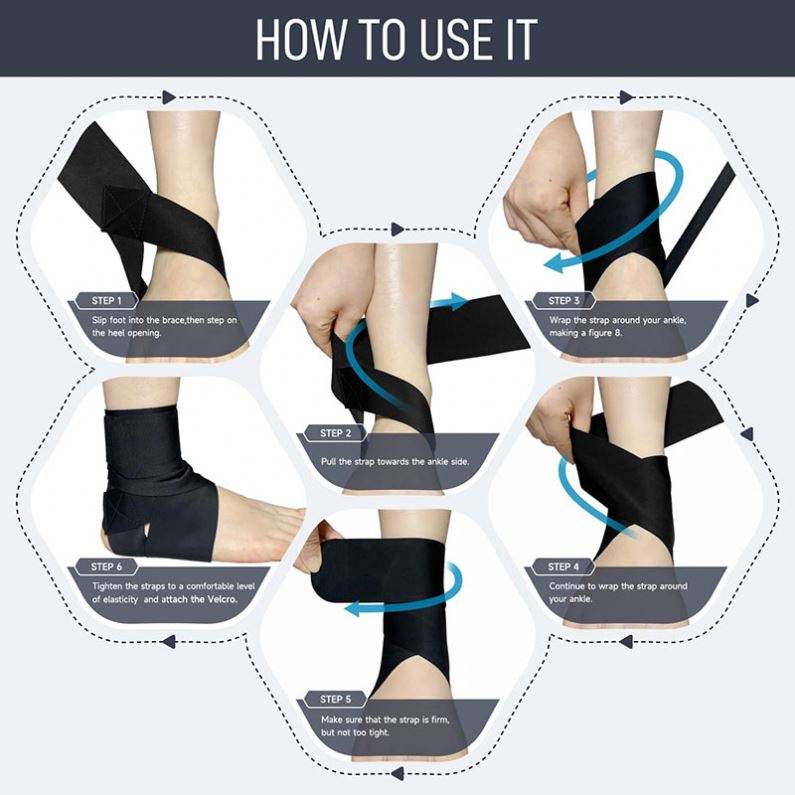 HOW TO USE IT

STEP 1
Slip foot into the brace,then step on the heel opening.

STEP 2
Pull the strap towards the ankle side.

STEP 3
Wrap the strap around your ankle, making a figure 8.

STEP 4
Continue to wrap the strap around your ankle.

STEP 5
Make sure that the strap is firm, but not too tight.

STEP 6
Tighten the straps to a comfortable level of elasticity and attach the Velcro.