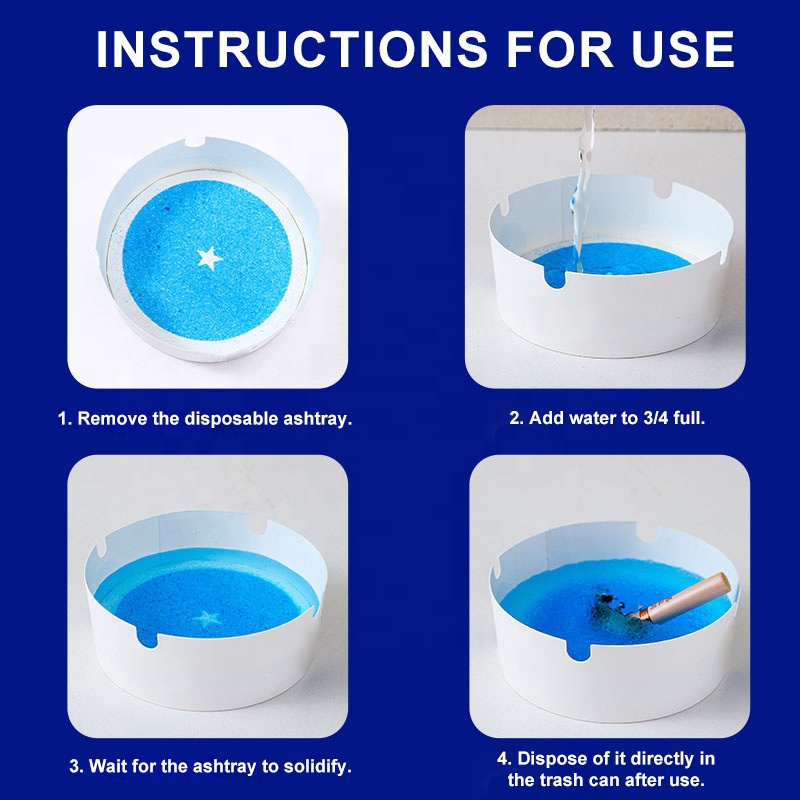 INSTRUCTIONS FOR USE

1. Remove the disposable ashtray.

2. Add water to 3/4 full.

3. Wait for the ashtray to solidify.

4. Dispose of it directly in the trash can after use.