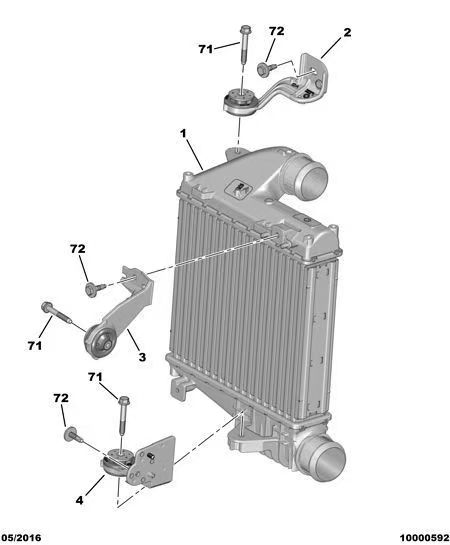 71
72
2
1
72
71
3
71
72
4
05/2016
10000592