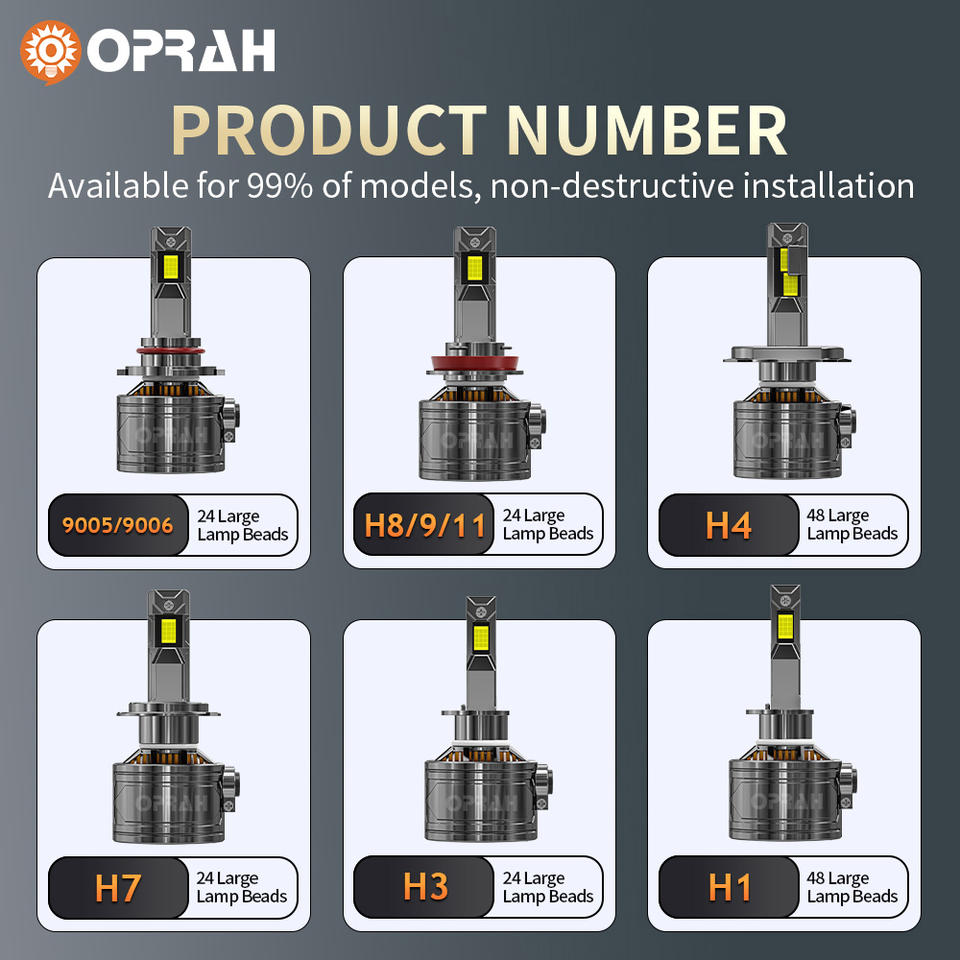 OPRAH

PRODUCT NUMBER

Available for 99% of models, non-destructive installation

OPRAH

9005/9006

24 Large Lamp Beads

OPRAH

H8/9/11

24 Large Lamp Beads

OPRAH

H4

48 Large Lamp Beads

OPRAH

H7

24 Large Lamp Beads

OPRAH

H3

24 Large Lamp Beads

OPRAH

H1

48 Large Lamp Beads