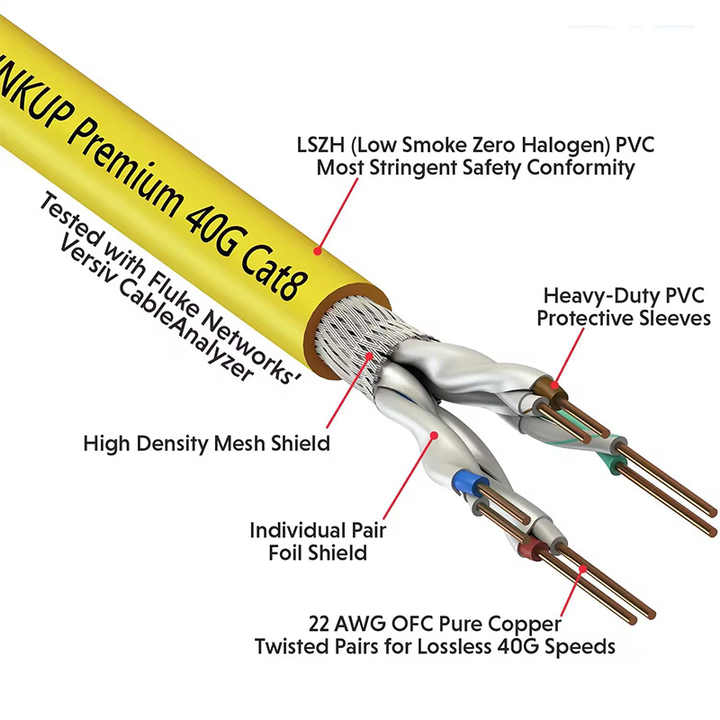 NKUP Premium 40G Cat8

Tested with Fluke Networks' Versiv CableAnalyzer

LSZH (Low Smoke Zero Halogen) PVC Most Stringent Safety Conformity

Heavy-Duty PVC Protective Sleeves

High Density Mesh Shield

Individual Pair Foil Shield

22 AWG OFC Pure Copper Twisted Pairs for Lossless 40G Speeds