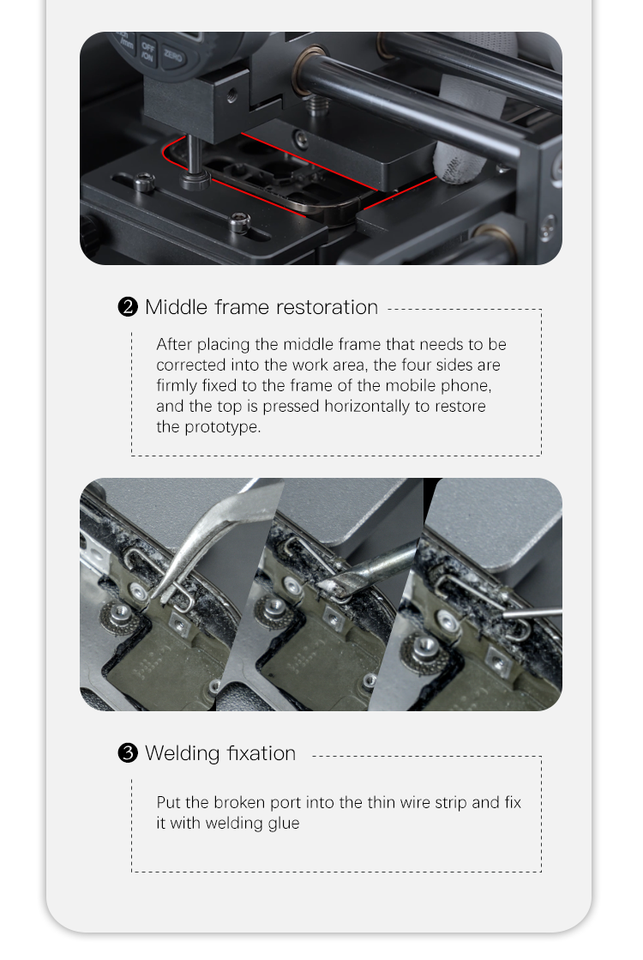 OFF ON ZERO

❷ Middle frame restoration

After placing the middle frame that needs to be corrected into the work area, the four sides are firmly fixed to the frame of the mobile phone, and the top is pressed horizontally to restore the prototype.

❸ Welding fixation

Put the broken port into the thin wire strip and fix it with welding glue