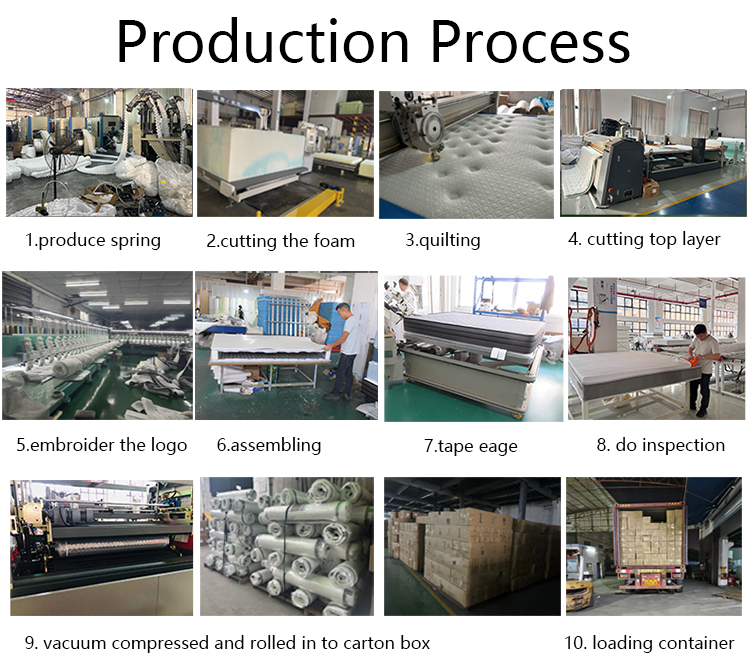 Production Process

1.produce spring

2.cutting the foam

3.quilting

4. cutting top layer

5.embroider the logo

6.assembling

7.tape eage

8. do inspection

9. vacuum compressed and rolled in to carton box

10. loading container