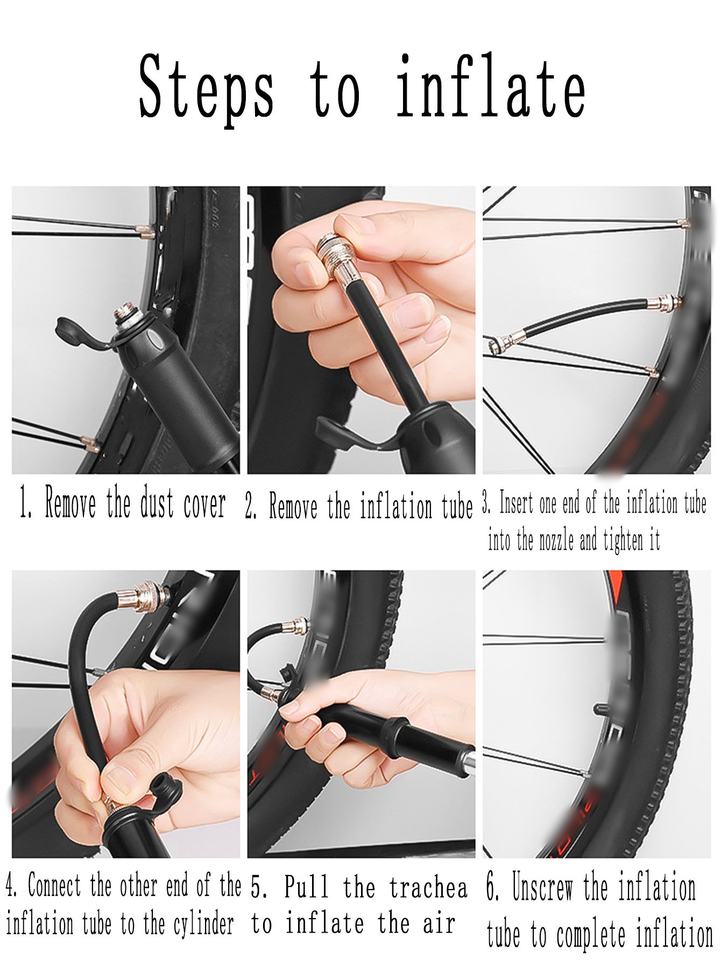 Steps to inflate

1. Remove the dust cover

2. Remove the inflation tube

3. Insert one end of the inflation tube into the nozzle and tighten it

4. Connect the other end of the inflation tube to the cylinder

5. Pull the trachea to inflate the air

6. Unscrew the inflation tube to complete inflation