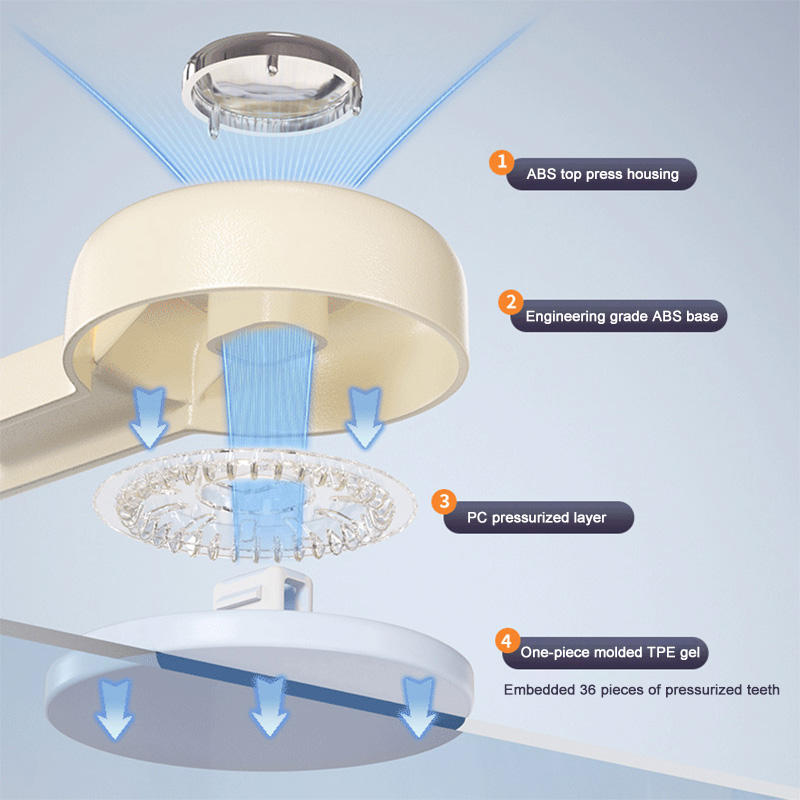 1 ABS top press housing

2 Engineering grade ABS base

3 PC pressurized layer

4 One-piece molded TPE gel

Embedded 36 pieces of pressurized teeth