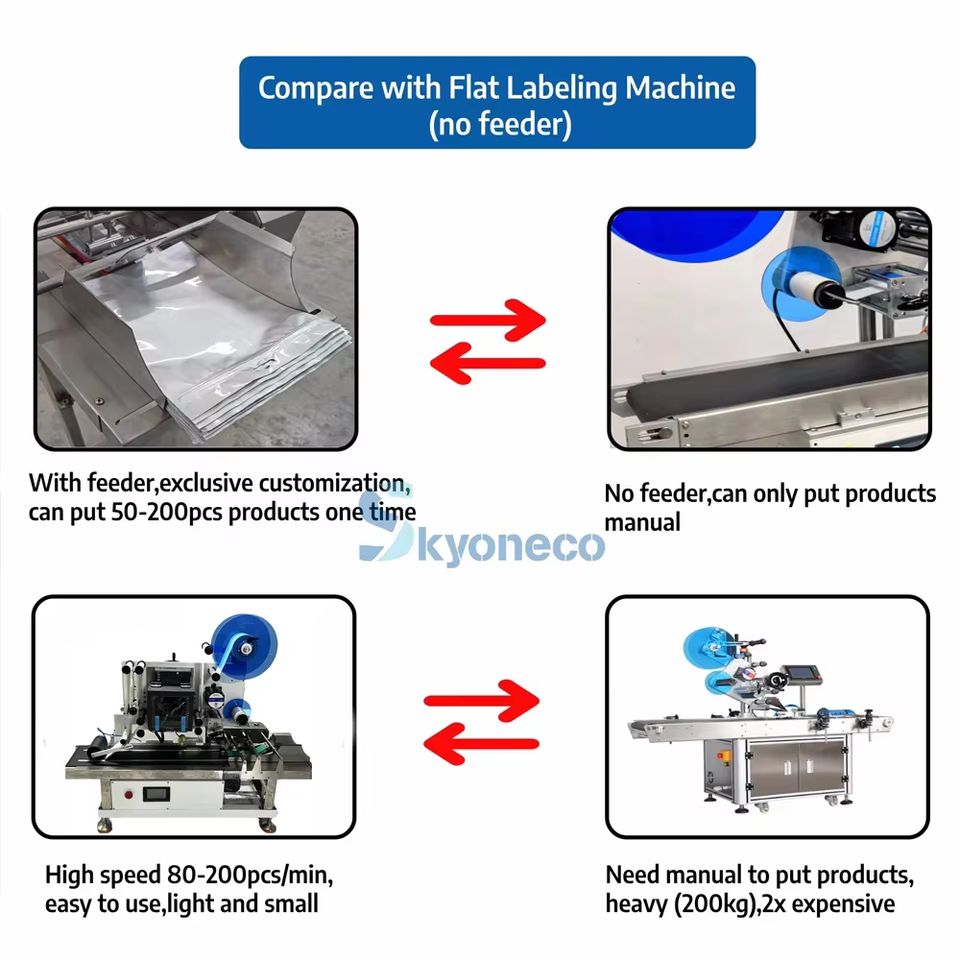 Compare with Flat Labeling Machine (no feeder)

With feeder,exclusive customization, can put 50-200pcs products one time

No feeder,can only put products manual

Skyoneco

High speed 80-200pcs/min, easy to use,light and small

Need manual to put products, heavy (200kg),2x expensive