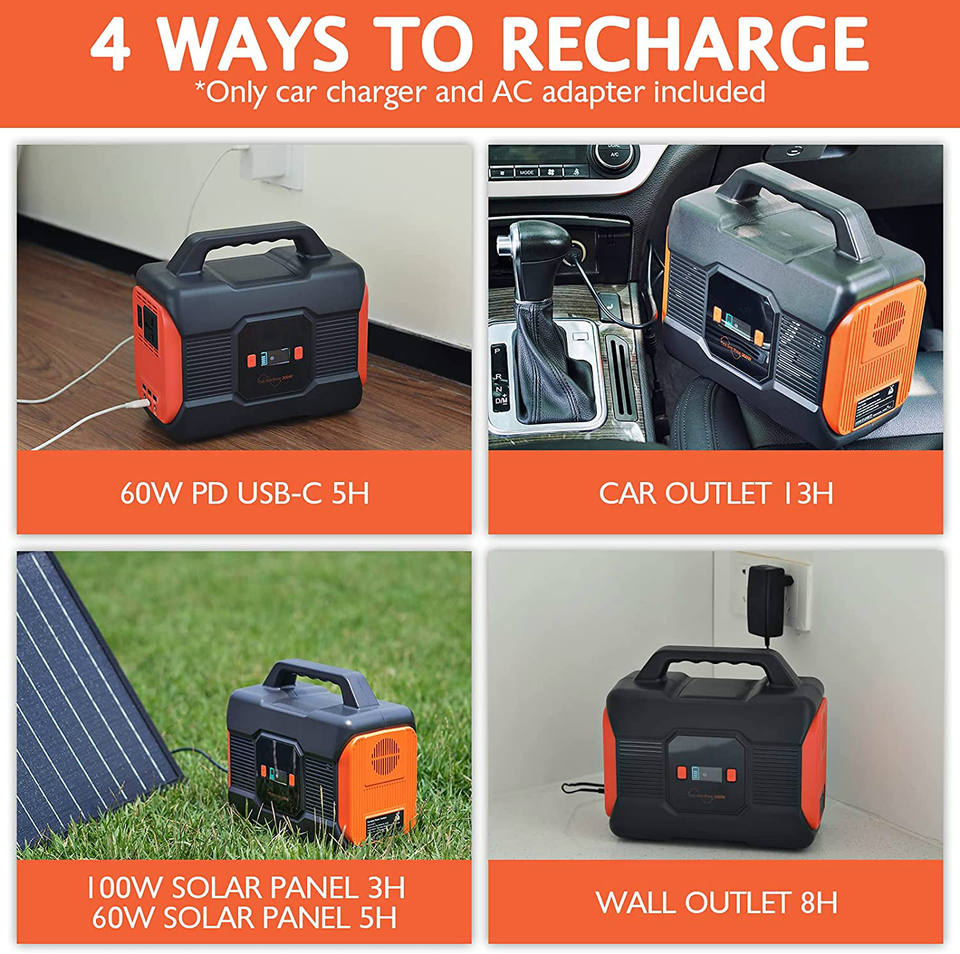 4 WAYS TO RECHARGE
*Only car charger and AC adapter included

60W PD USB-C 5H

CAR OUTLET 13H

100W SOLAR PANEL 3H
60W SOLAR PANEL 5H

WALL OUTLET 8H