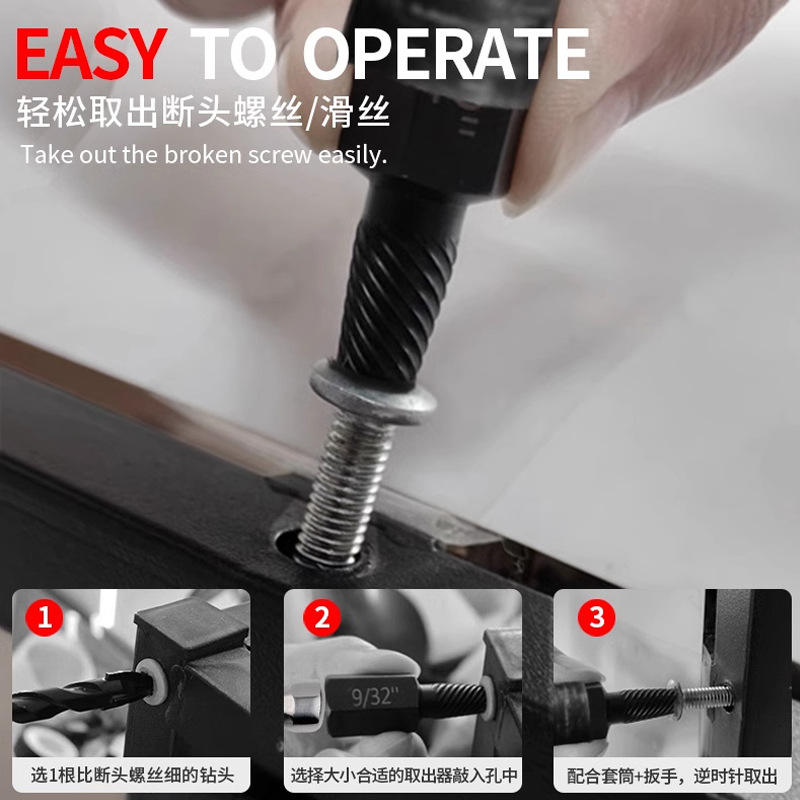 EASY TO OPERATE
轻松取出断头螺丝/滑丝
Take out the broken screw easily.

1
选1根比断头螺丝细的钻头

2
9/32"
选择大小合适的取出器敲入孔中

3
配合套筒+扳手，逆时针取出