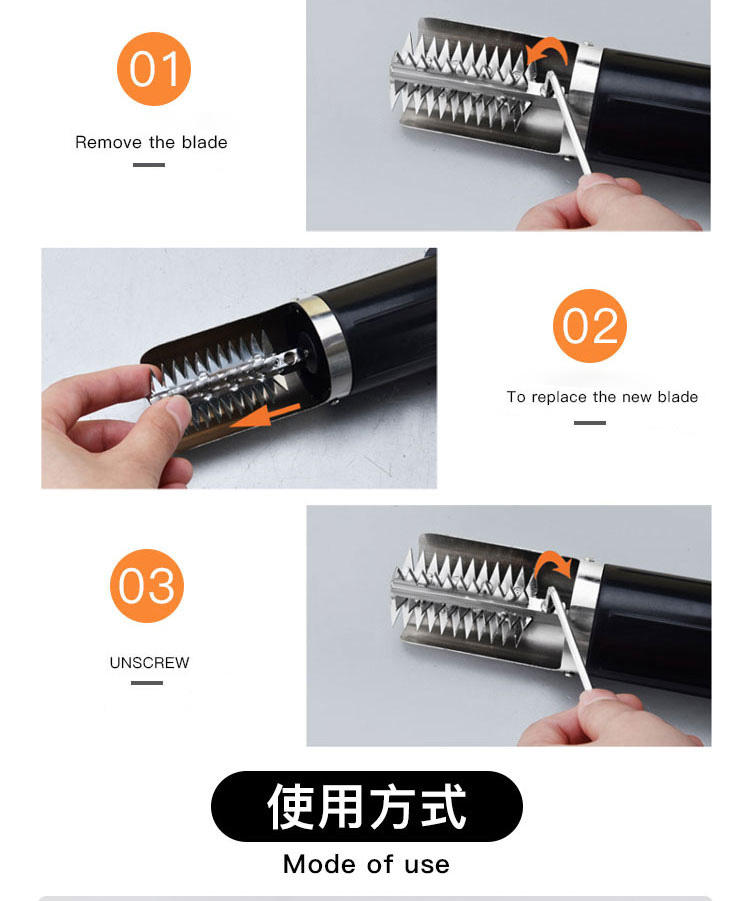 01

Remove the blade

02

To replace the new blade

03

UNSCREW

使用方式

Mode of use