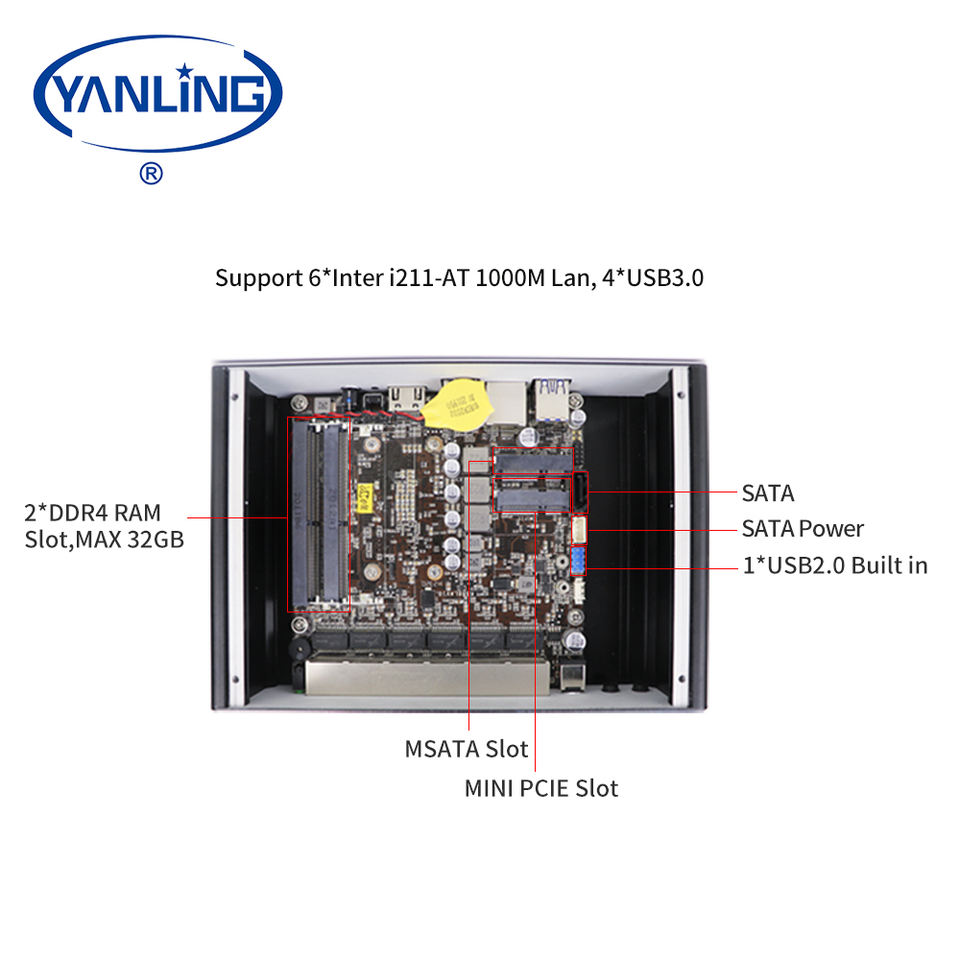 YANLING
®

Support 6*Inter i211-AT 1000M Lan, 4*USB3.0

2*DDR4 RAM Slot,MAX 32GB

SATA

SATA Power

1*USB2.0 Built in

MSATA Slot

MINI PCIE Slot