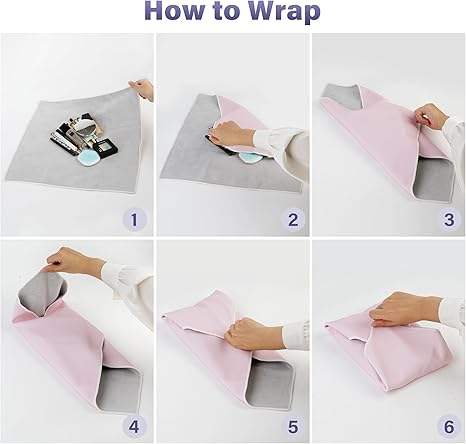 How to Wrap

1

2

3

4

5

6