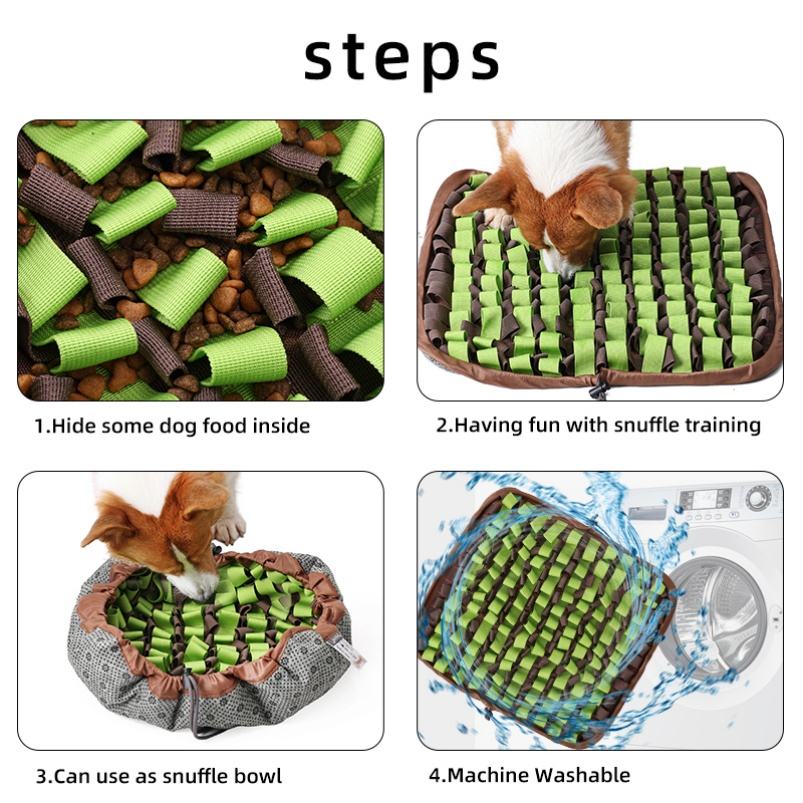 steps

1.Hide some dog food inside

2.Having fun with snuffle training

3.Can use as snuffle bowl

4.Machine Washable