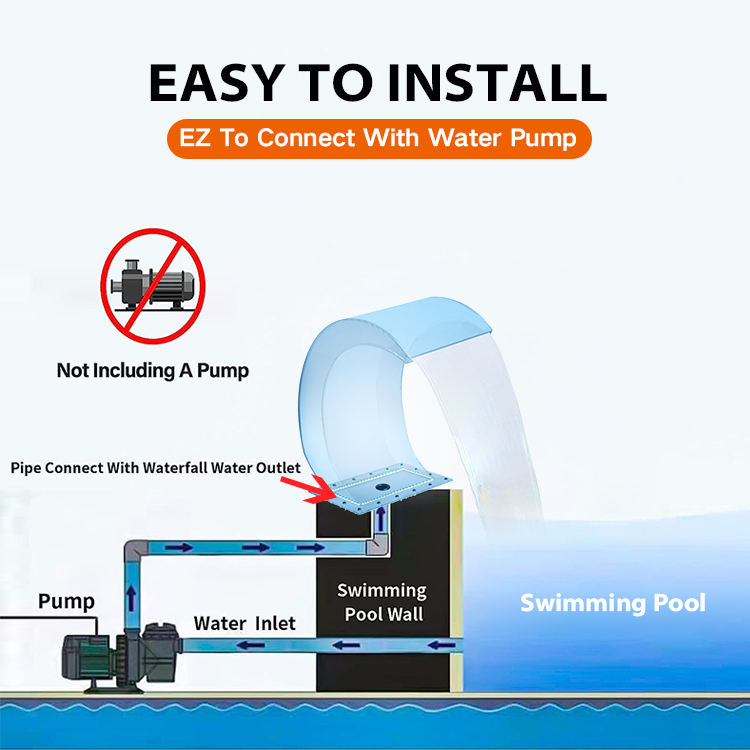 EASY TO INSTALL

EZ To Connect With Water Pump

Not Including A Pump

Pipe Connect With Waterfall Water Outlet

Pump

Water Inlet

Swimming Pool Wall

Swimming Pool