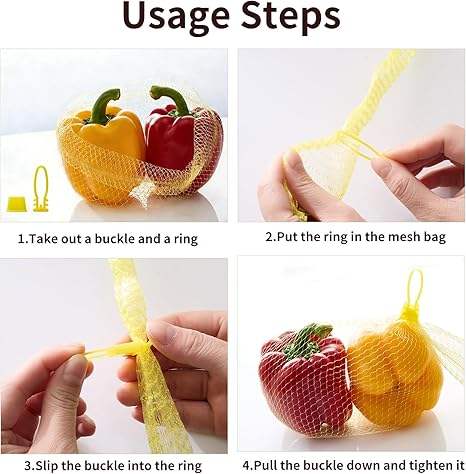 Usage Steps

1.Take out a buckle and a ring

2.Put the ring in the mesh bag

3.Slip the buckle into the ring

4.Pull the buckle down and tighten it