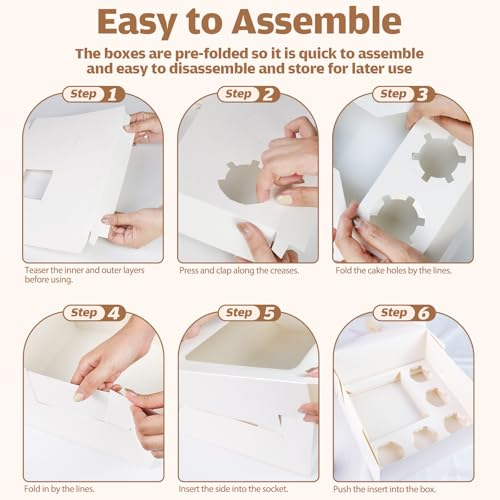 Easy to Assemble

The boxes are pre-folded so it is quick to assemble and easy to disassemble and store for later use

Step 1

Teaser the inner and outer layers before using.

Step 2

Press and clap along the creases.

Step 3

Fold the cake holes by the lines.

Step 4

Fold in by the lines.

Step 5

Insert the side into the socket.

Step 6

Push the insert into the box.