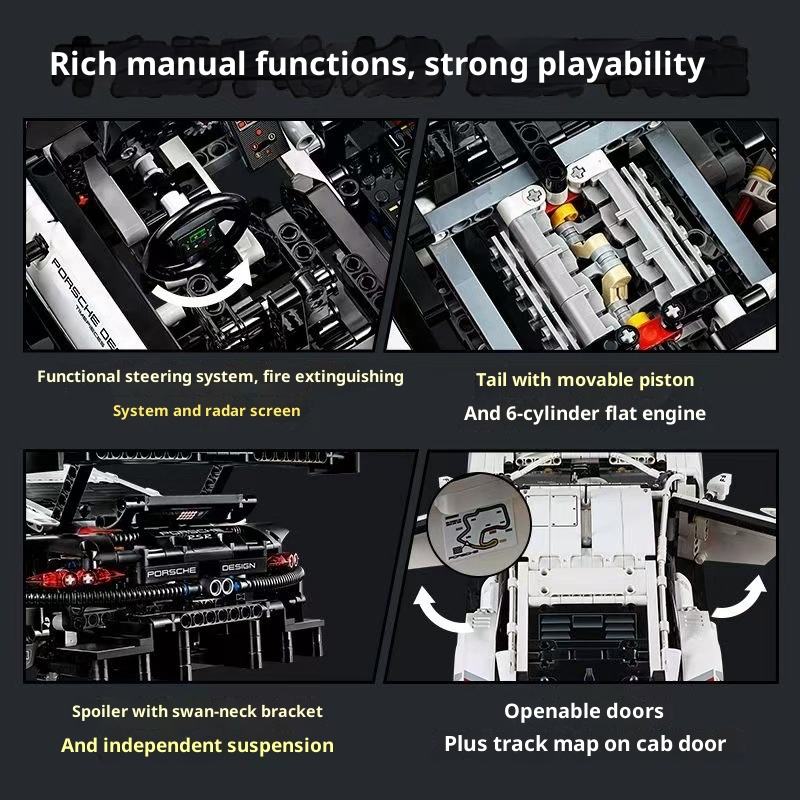 Rich manual functions, strong playability

PORSCHE DESIGN

Functional steering system, fire extinguishing

System and radar screen

Tail with movable piston

And 6-cylinder flat engine

PORSCHE DESIGN

Spoiler with swan-neck bracket

And independent suspension

Openable doors

Plus track map on cab door