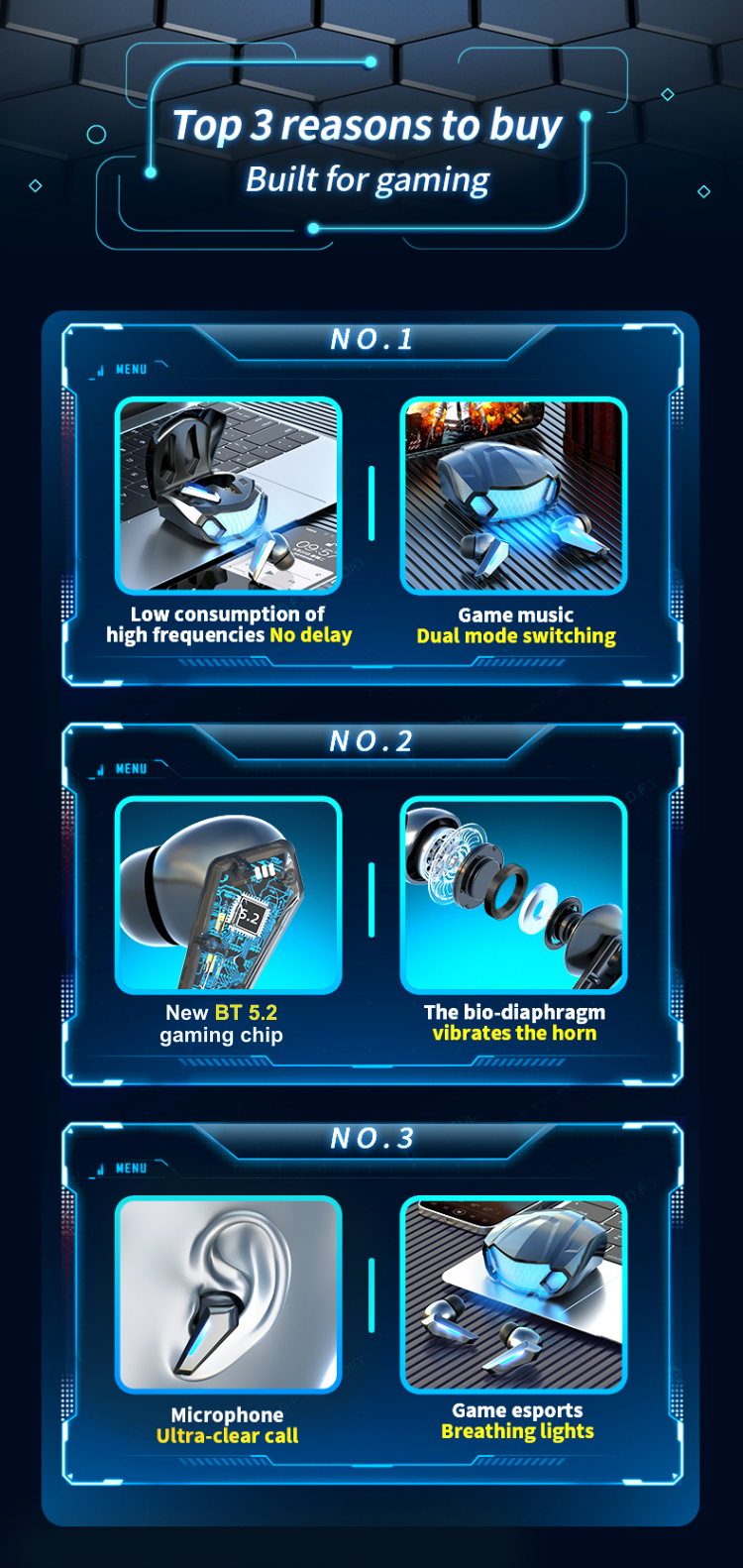 Top 3 reasons to buy
Built for gaming

NO.1

MENU

Low consumption of high frequencies No delay

Game music
Dual mode switching

NO.2

MENU

5.2

New BT 5.2 gaming chip

The bio-diaphragm vibrates the horn

NO.3

MENU

Microphone
Ultra-clear call

Game esports
Breathing lights