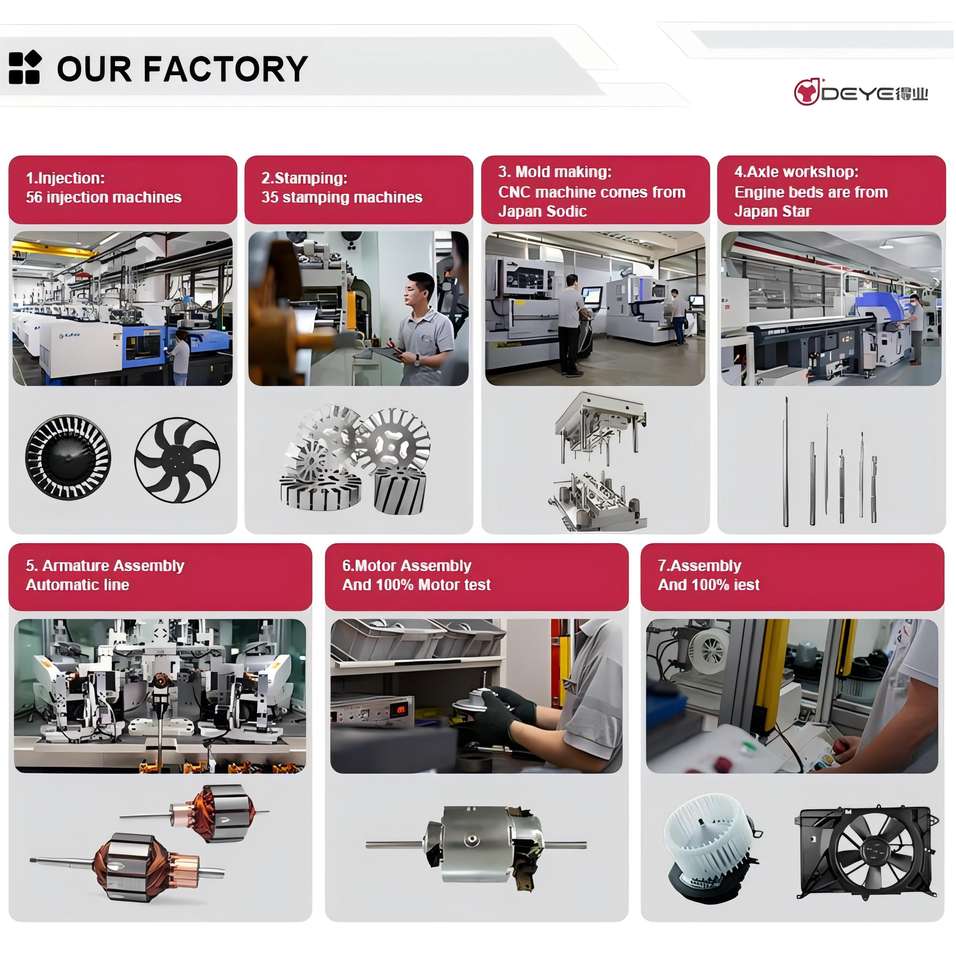 OUR FACTORY

DEYE得业

1.Injection:
56 injection machines

2.Stamping:
35 stamping machines

3. Mold making:
CNC machine comes from Japan Sodic

4.Axle workshop:
Engine beds are from Japan Star

5. Armature Assembly
Automatic line

6.Motor Assembly
And 100% Motor test

7.Assembly
And 100% iest