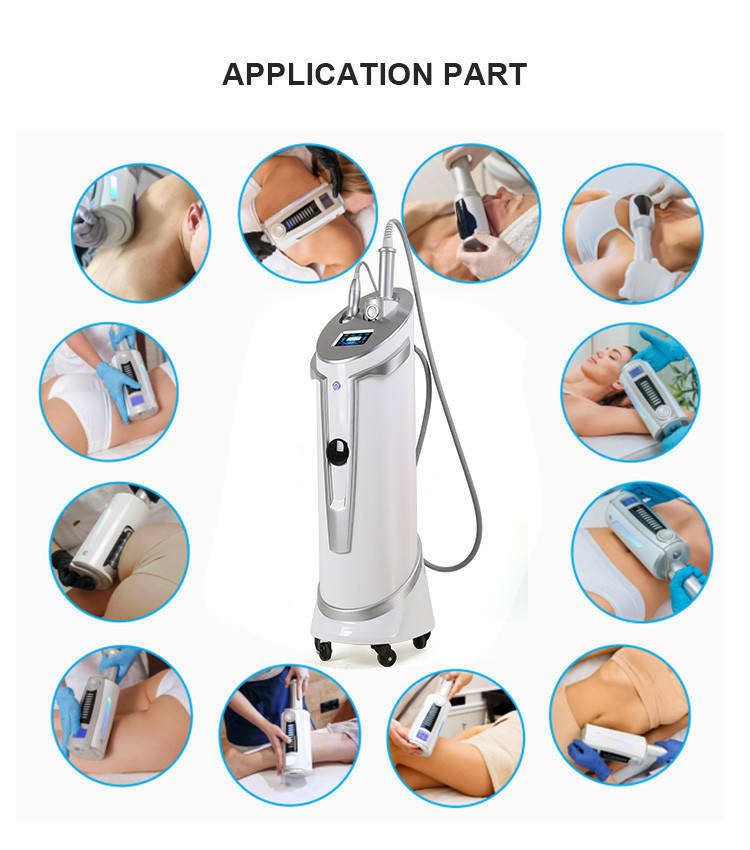 APPLICATION PART