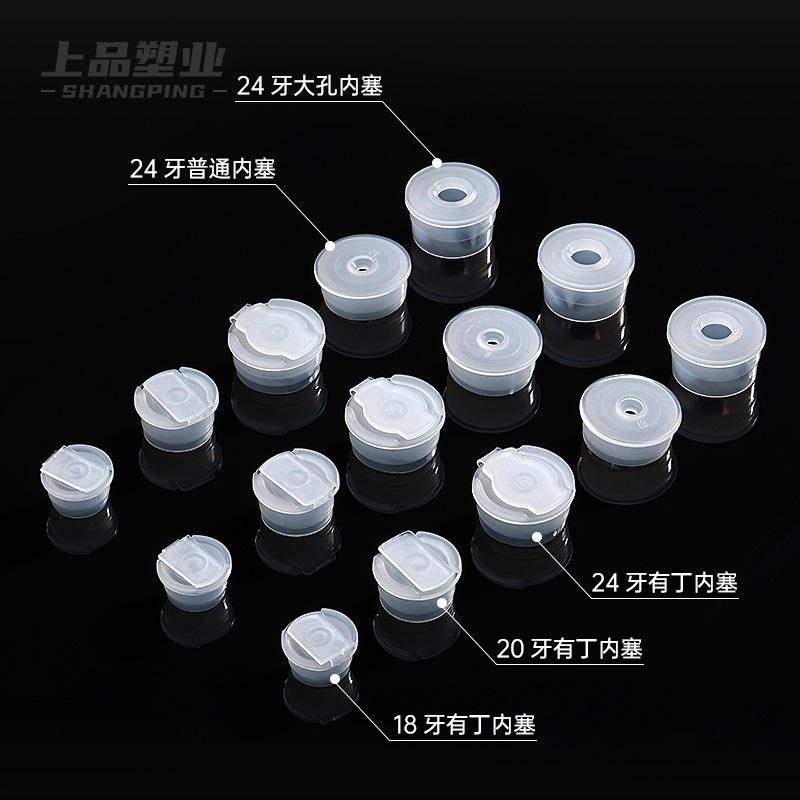 上品塑业
— SHANGPING —

24 牙大孔内塞

24 牙普通内塞

24 牙有丁内塞

20 牙有丁内塞

18 牙有丁内塞