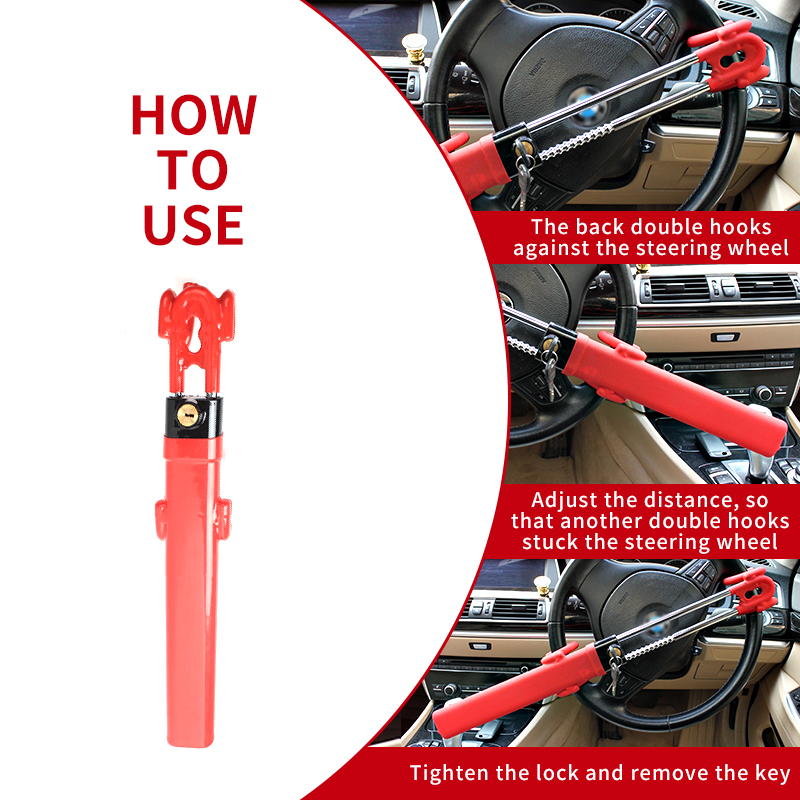 HOW TO USE

The back double hooks against the steering wheel

Adjust the distance, so that another double hooks stuck the steering wheel

Tighten the lock and remove the key