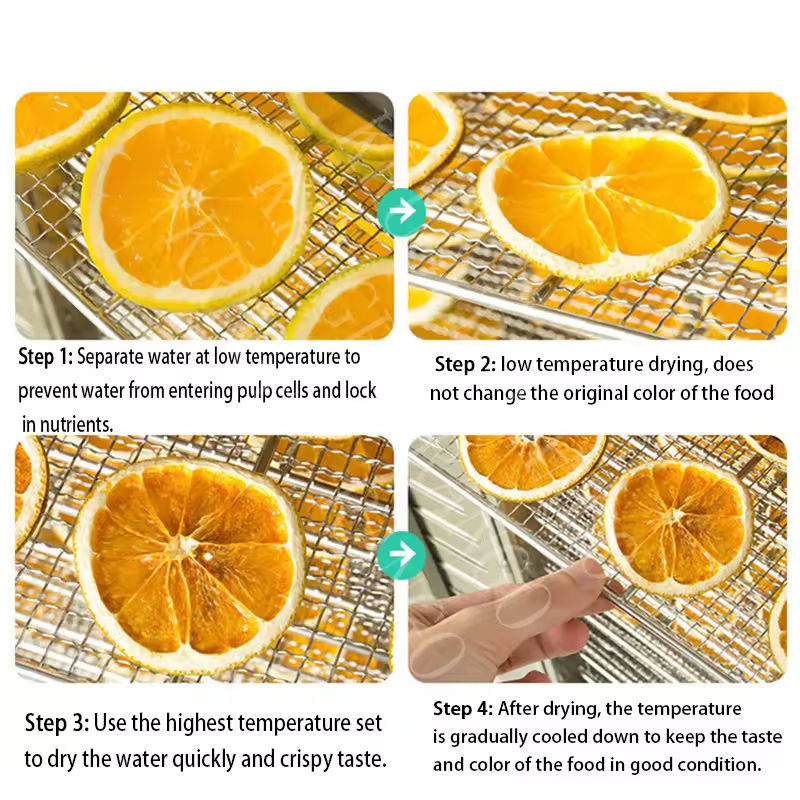 Step 1: Separate water at low temperature to prevent water from entering pulp cells and lock in nutrients.

Step 2: low temperature drying, does not change the original color of the food

Step 3: Use the highest temperature set to dry the water quickly and crispy taste.

Step 4: After drying, the temperature is gradually cooled down to keep the taste and color of the food in good condition.